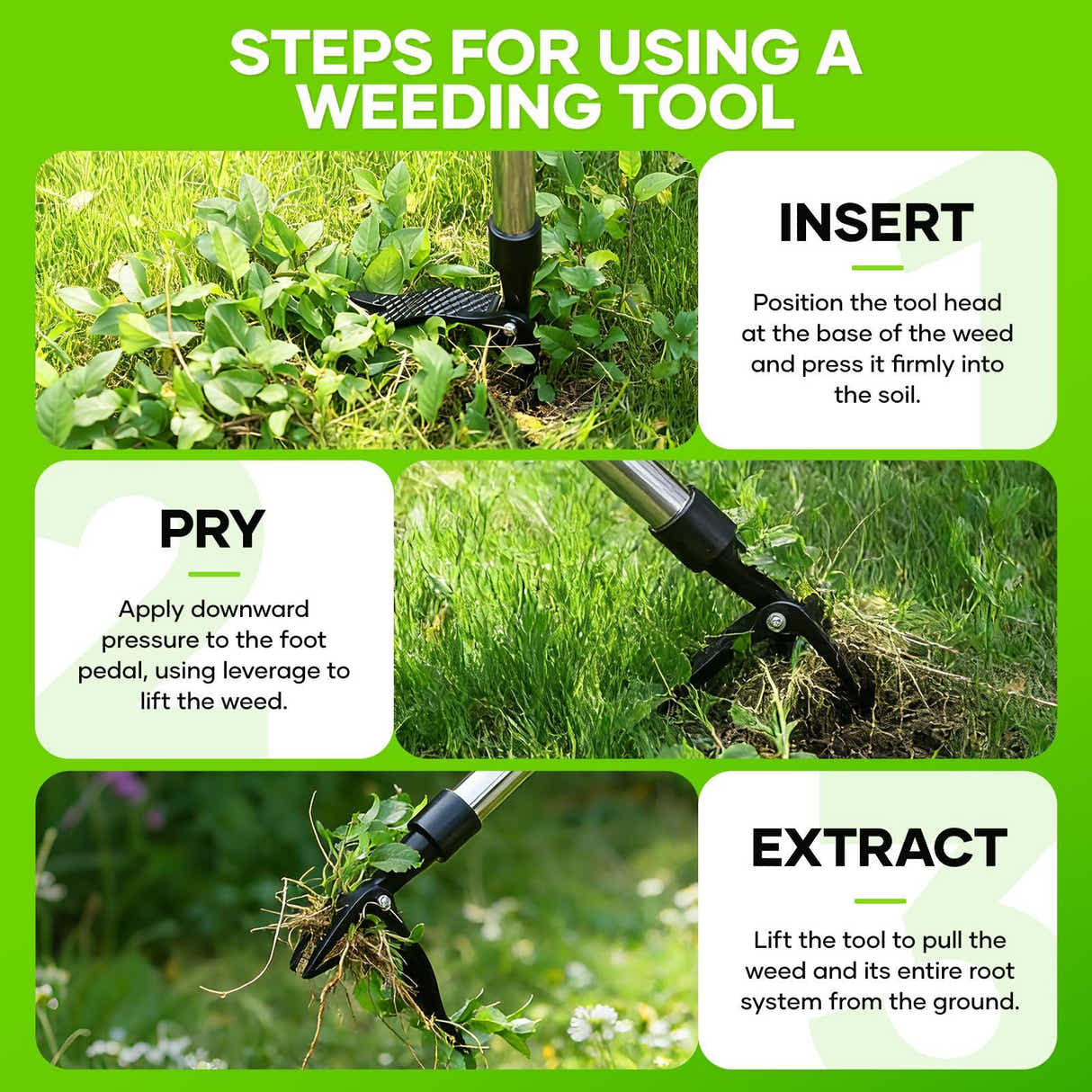 STEPS FOR USING A WEEDING TOOL

1

INSERT

Position the tool head at the base of the weed and press it firmly into the soil.

2

PRY

Apply downward pressure to the foot pedal, using leverage to lift the weed.

3

EXTRACT

Lift the tool to pull the weed and its entire root system from the ground.