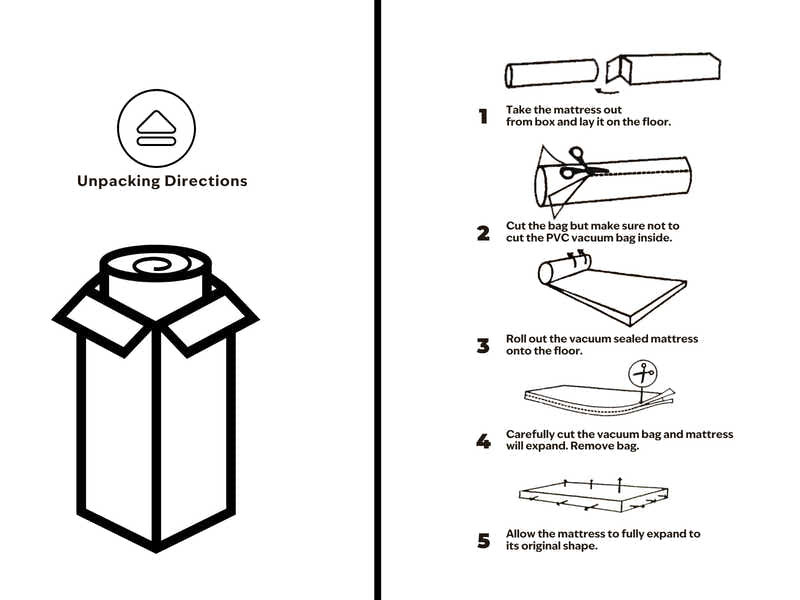 Unpacking Directions

1 Take the mattress out from box and lay it on the floor.

2 Cut the bag but make sure not to cut the PVC vacuum bag inside.

3 Roll out the vacuum sealed mattress onto the floor.

4 Carefully cut the vacuum bag and mattress will expand. Remove bag.

5 Allow the mattress to fully expand to its original shape.