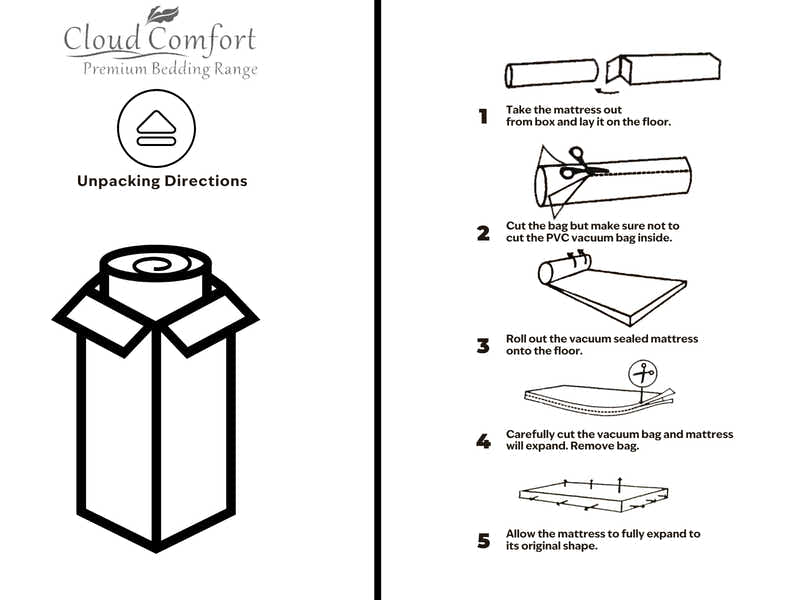 Cloud Comfort
Premium Bedding Range

Unpacking Directions

1 Take the mattress out from box and lay it on the floor.

2 Cut the bag but make sure not to cut the PVC vacuum bag inside.

3 Roll out the vacuum sealed mattress onto the floor.

4 Carefully cut the vacuum bag and mattress will expand. Remove bag.

5 Allow the mattress to fully expand to its original shape.