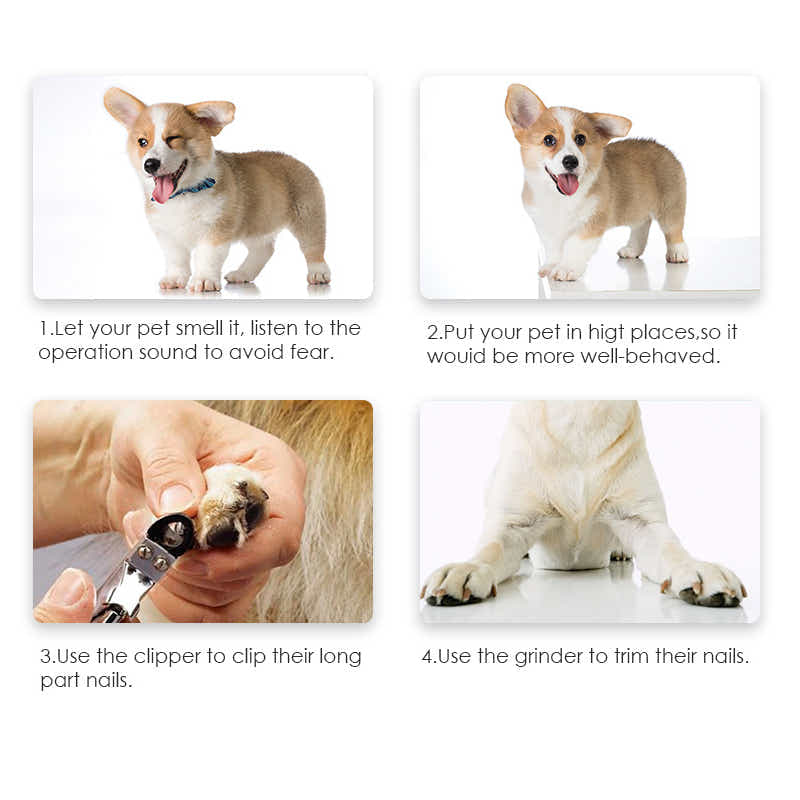 1.Let your pet smell it, listen to the operation sound to avoid fear.

2.Put your pet in higt places,so it wouid be more well-behaved.

3.Use the clipper to clip their long part nails.

4.Use the grinder to trim their nails.