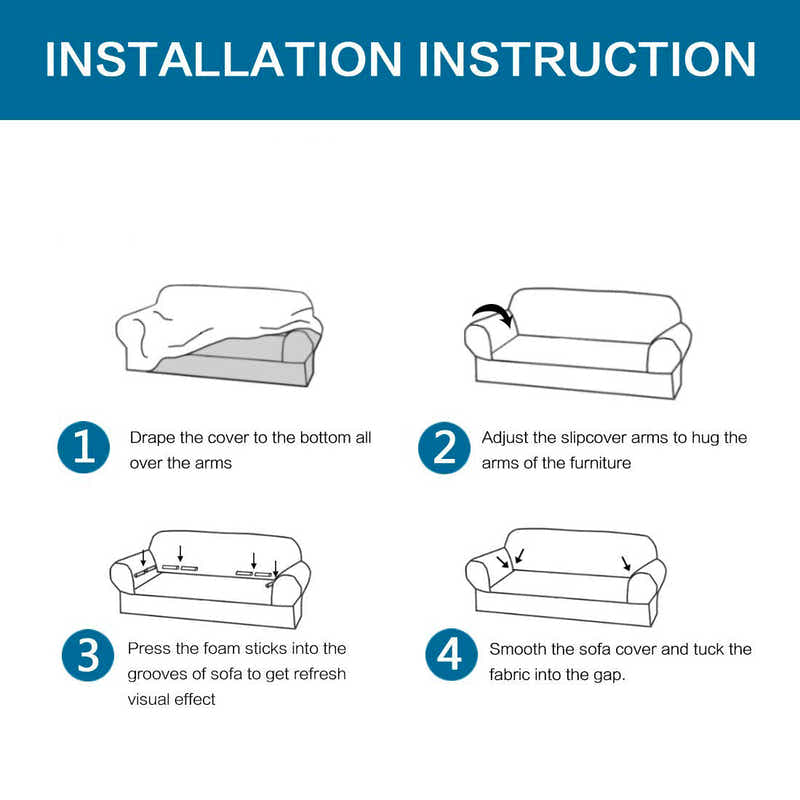 INSTALLATION INSTRUCTION

1 Drape the cover to the bottom all over the arms

2 Adjust the slipcover arms to hug the arms of the furniture

3 Press the foam sticks into the grooves of sofa to get refresh visual effect

4 Smooth the sofa cover and tuck the fabric into the gap.