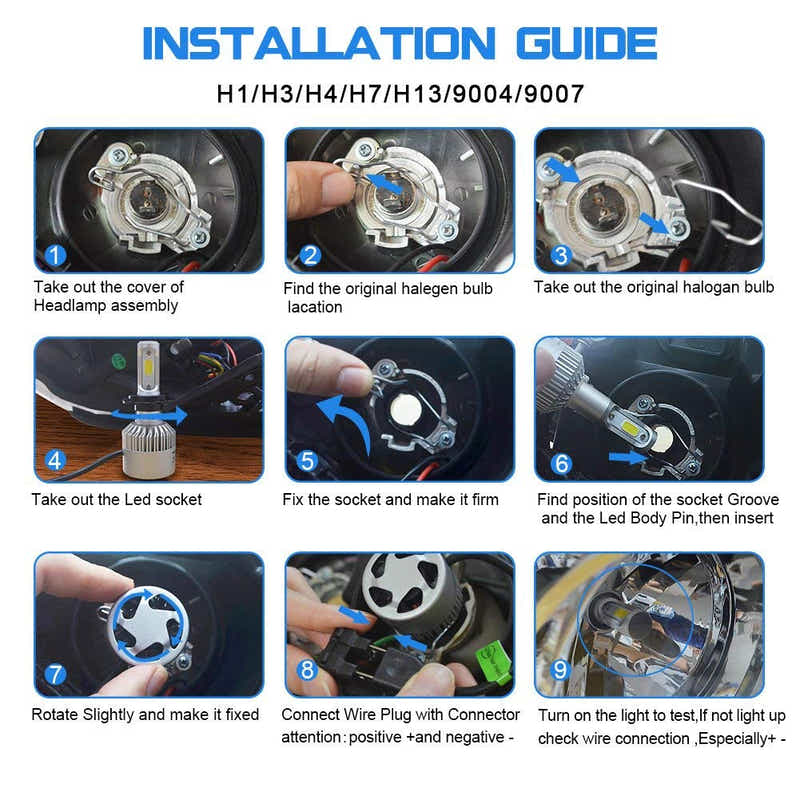 INSTALLATION GUIDE

H1/H3/H4/H7/H13/9004/9007

1
Take out the cover of Headlamp assembly

2
Find the original halegen bulb lacation

3
Take out the original halogan bulb

4
Take out the Led socket

5
Fix the socket and make it firm

6
Find position of the socket Groove and the Led Body Pin,then insert

7
Rotate Slightly and make it fixed

8
Connect Wire Plug with Connector attention: positive +and negative -

9
Turn on the light to test,If not light up check wire connection ,Especially+ -