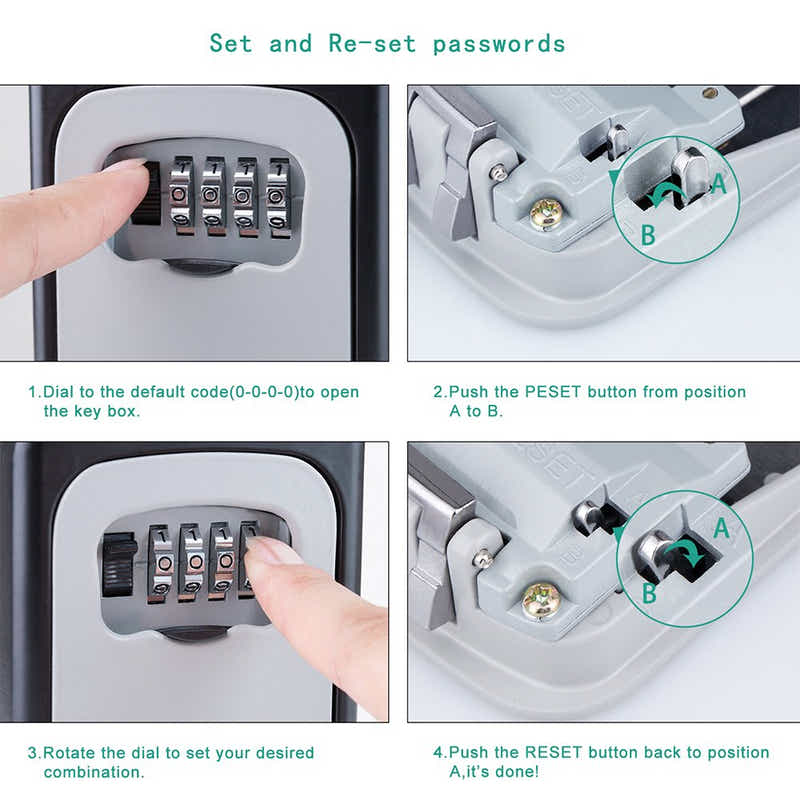 Set and Re-set passwords

A

B

1.Dial to the default code(0-0-0-0)to open the key box.

2.Push the PESET button from position A to B.

A

B

3.Rotate the dial to set your desired combination.

4.Push the RESET button back to position A,it's done!