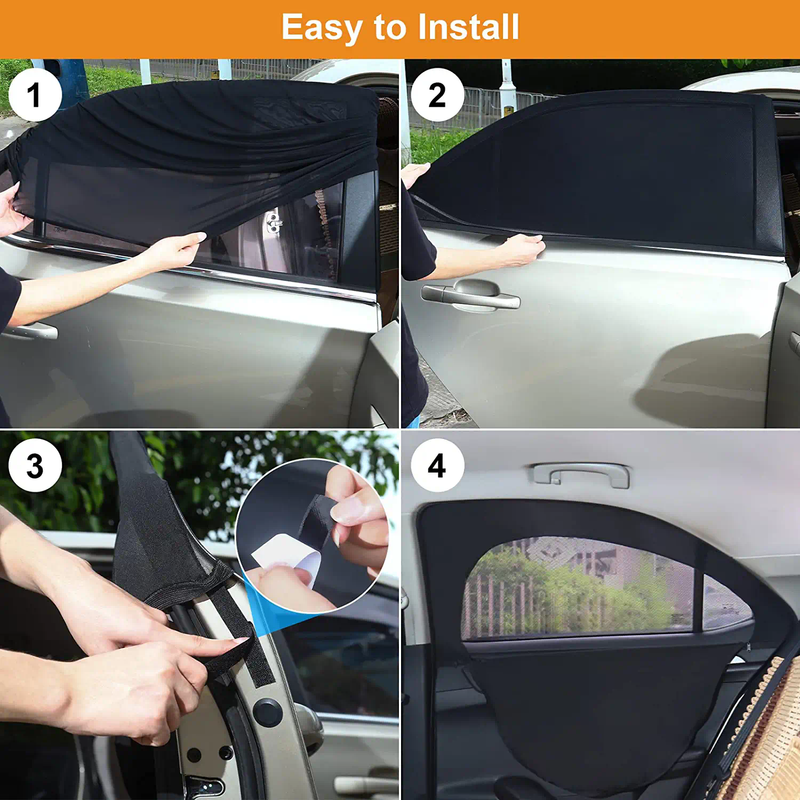 Easy to Install

1

2

3

4