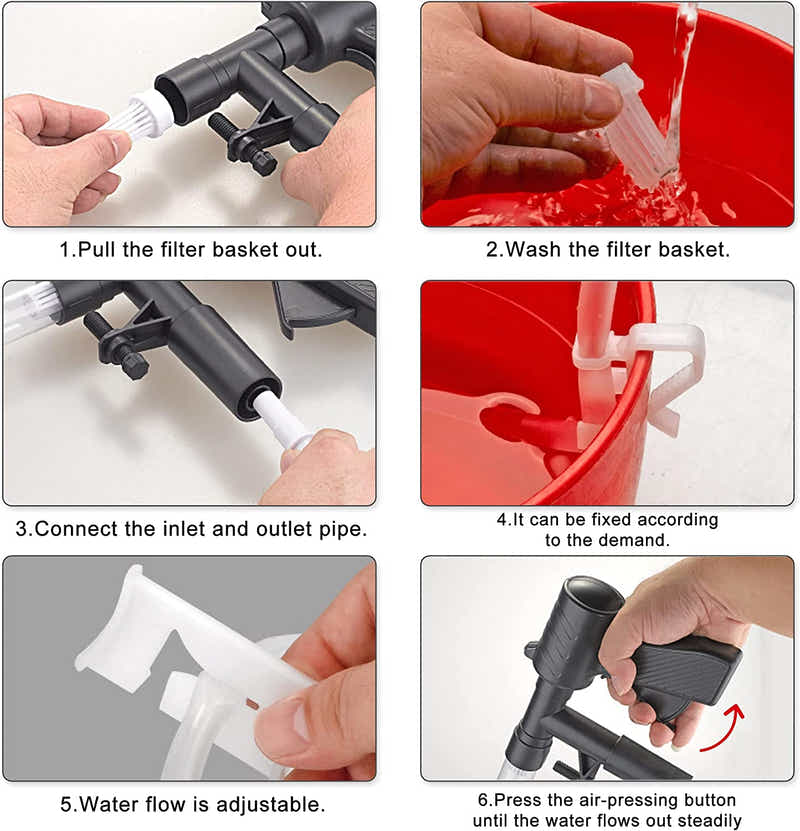 1.Pull the filter basket out.

2.Wash the filter basket.

3.Connect the inlet and outlet pipe.

4.It can be fixed according to the demand.

5.Water flow is adjustable.

6.Press the air-pressing button until the water flows out steadily