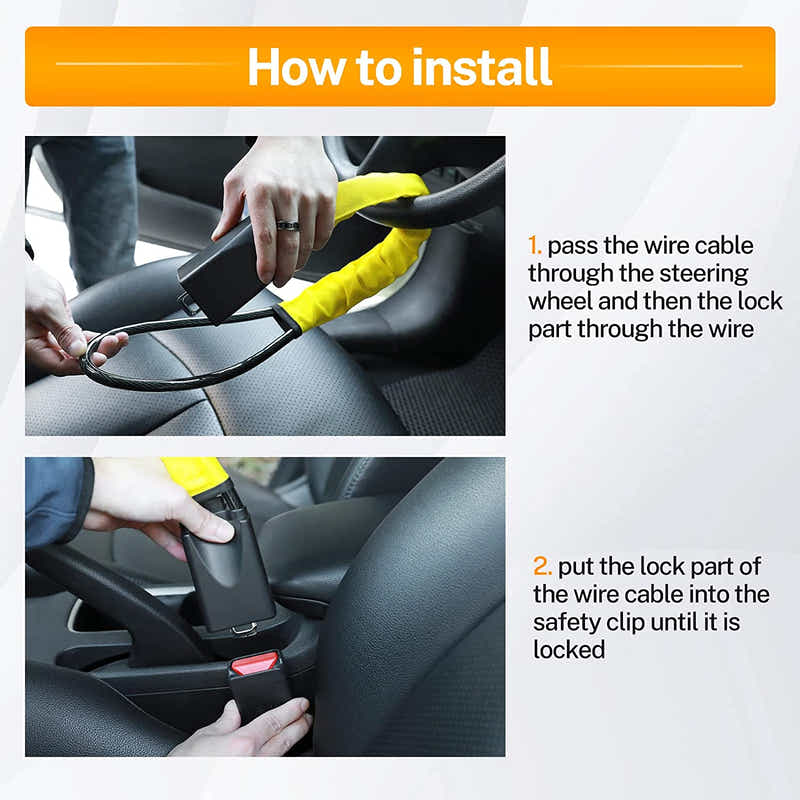 How to install

1. pass the wire cable through the steering wheel and then the lock part through the wire

2. put the lock part of the wire cable into the safety clip until it is locked