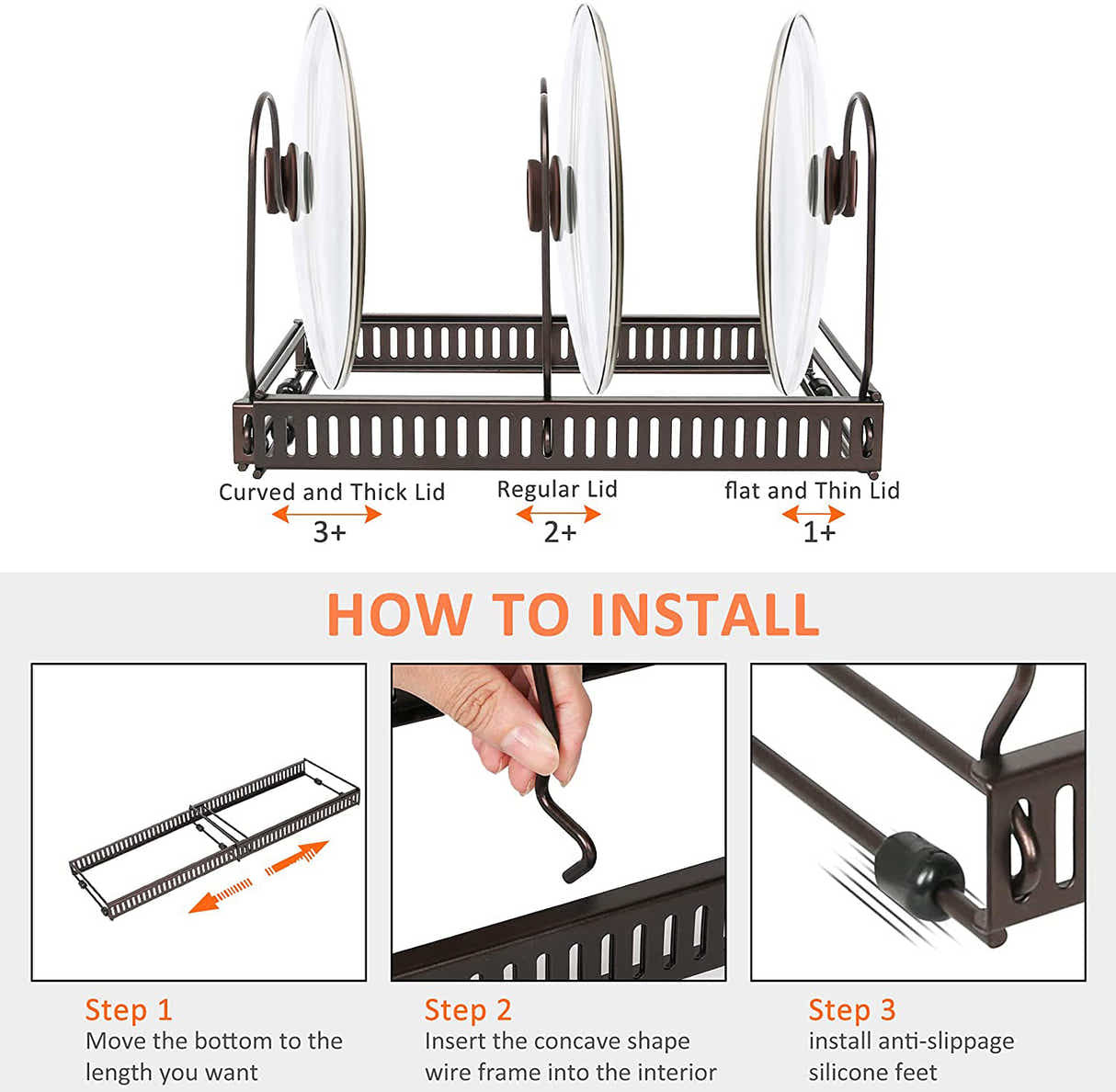 Curved and Thick Lid
3+

Regular Lid
2+

flat and Thin Lid
1+

HOW TO INSTALL

Step 1
Move the bottom to the length you want

Step 2
Insert the concave shape wire frame into the interior

Step 3
install anti-slippage silicone feet