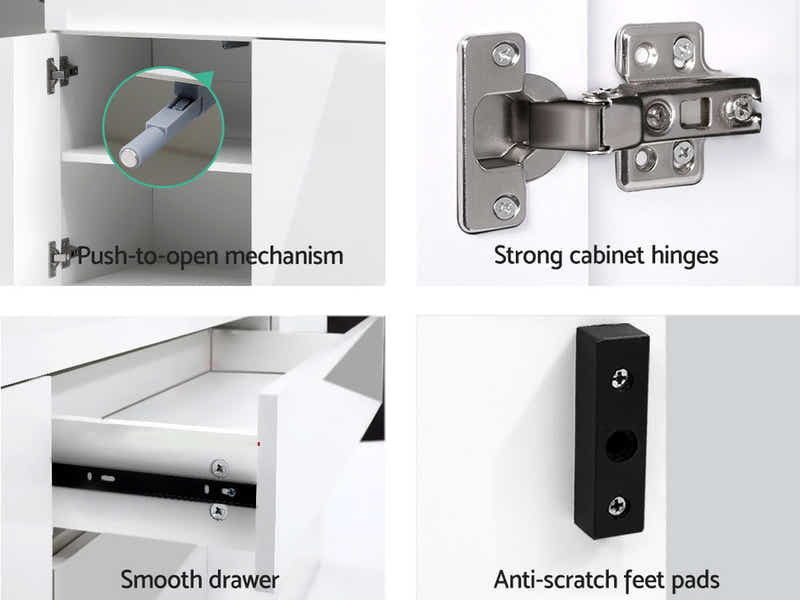 Push-to-open mechanism

Strong cabinet hinges

Smooth drawer

Anti-scratch feet pads