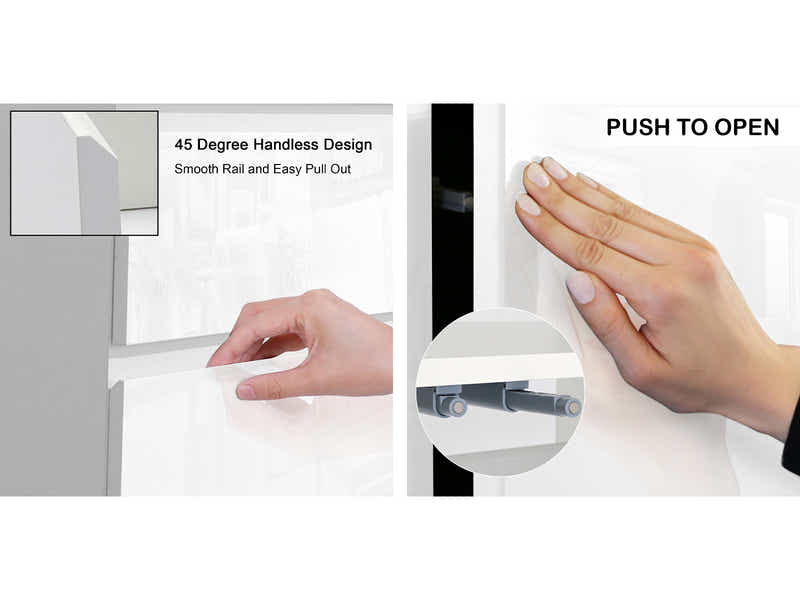 45 Degree Handless Design
Smooth Rail and Easy Pull Out

PUSH TO OPEN