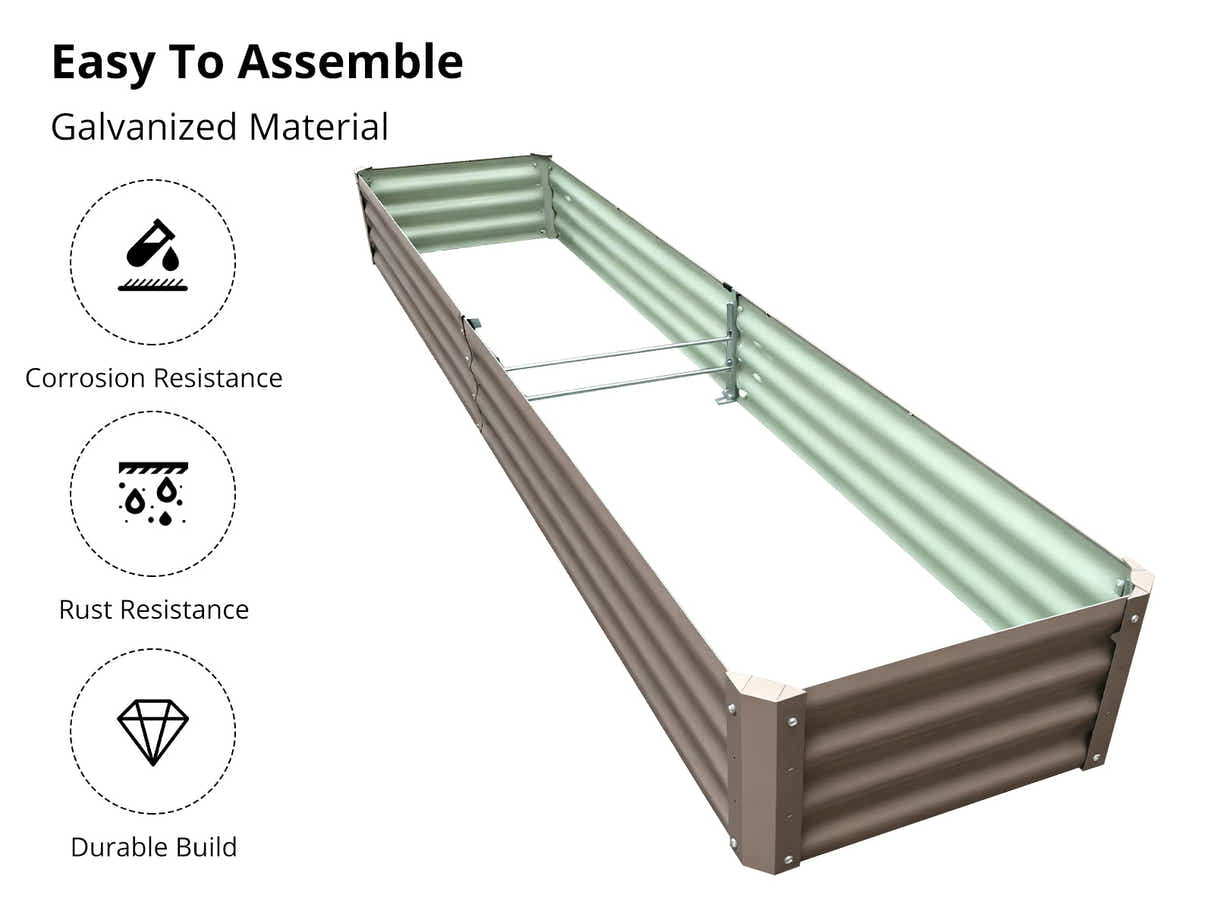 Easy To Assemble

Galvanized Material

Corrosion Resistance

Rust Resistance

Durable Build