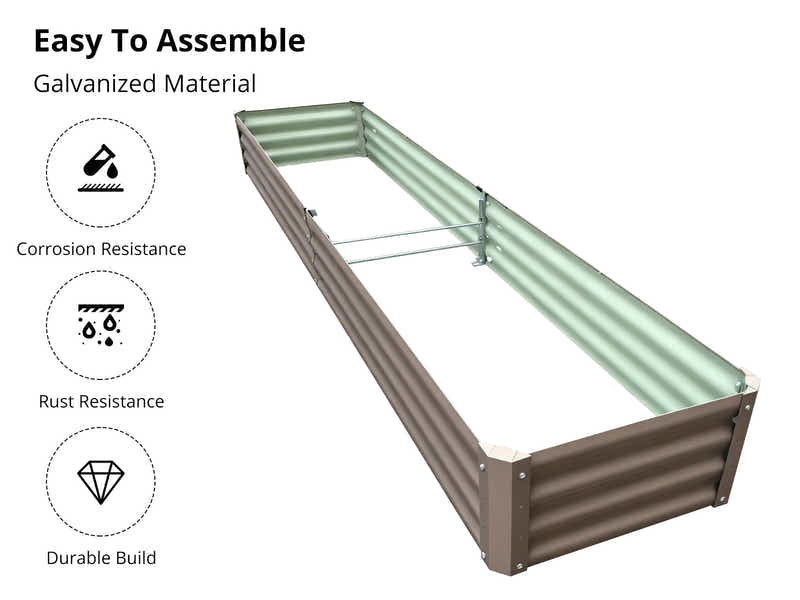 Easy To Assemble

Galvanized Material

Corrosion Resistance

Rust Resistance

Durable Build