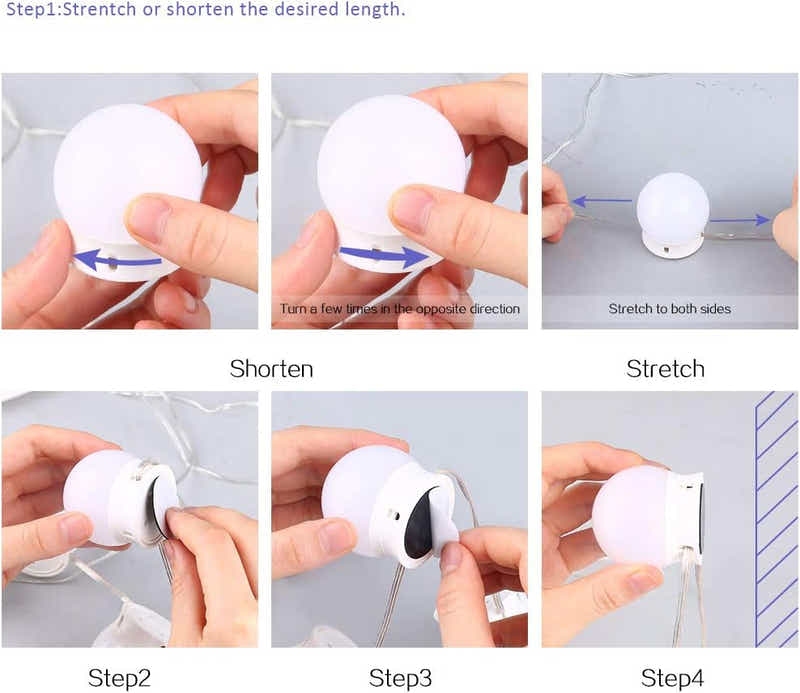 Step1:Strentch or shorten the desired length.

Turn a few times in the opposite direction

Stretch to both sides

Shorten

Stretch

Step2

Step3

Step4