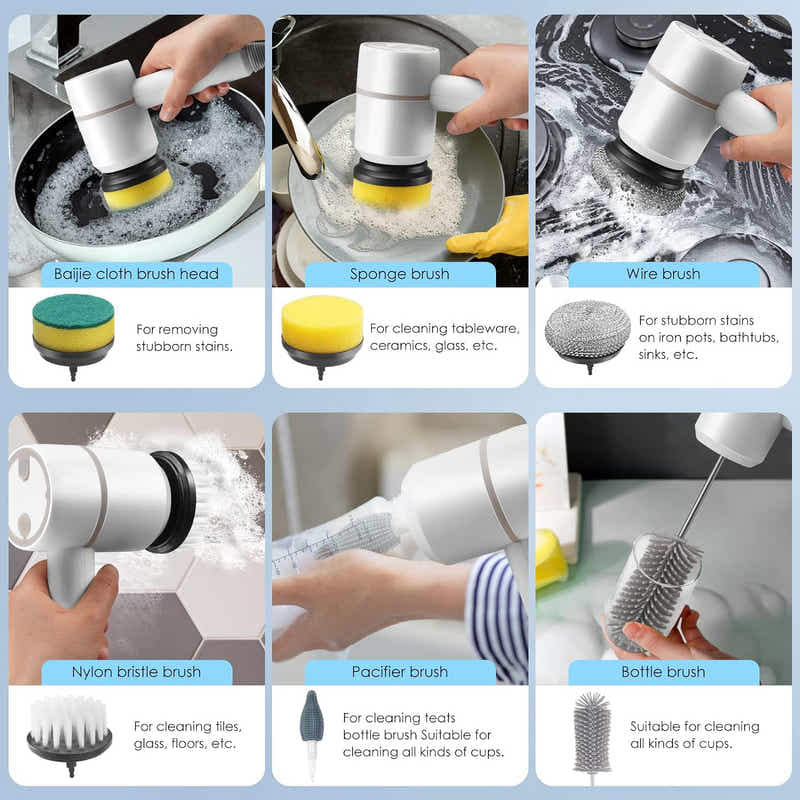 Baijie cloth brush head

For removing stubborn stains.

Sponge brush

For cleaning tableware, ceramics, glass, etc.

Wire brush

For stubborn stains on iron pots, bathtubs, sinks, etc.

Nylon bristle brush

For cleaning tiles, glass, floors, etc.

Pacifier brush

For cleaning teats bottle brush Suitable for cleaning all kinds of cups.

Bottle brush

Suitable for cleaning all kinds of cups.