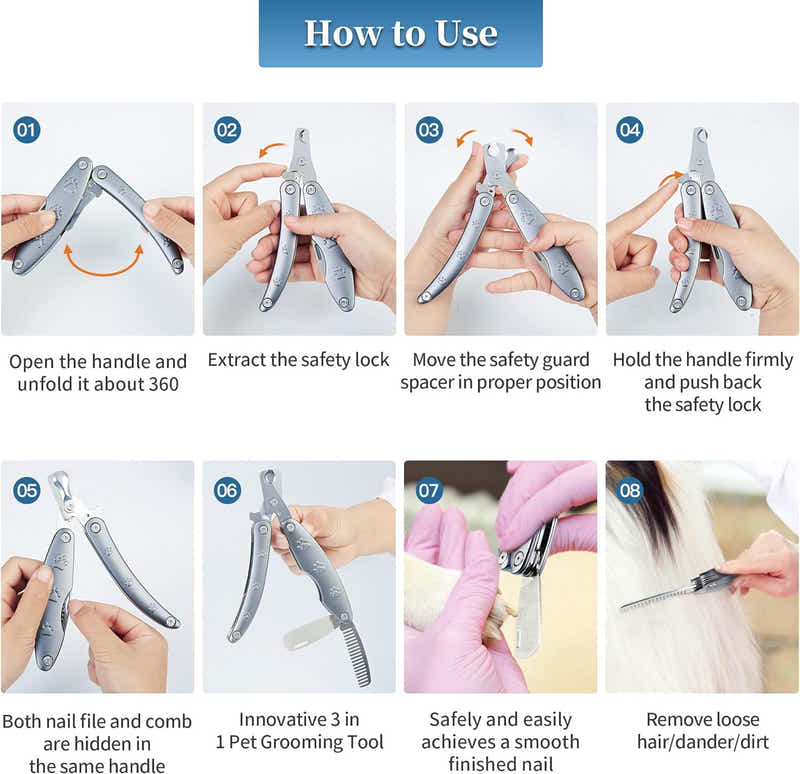 How to Use

01

Open the handle and unfold it about 360

02

Extract the safety lock

03

Move the safety guard spacer in proper position

04

Hold the handle firmly and push back the safety lock

05

Both nail file and comb are hidden in the same handle

06

Innovative 3 in 1 Pet Grooming Tool

07

Safely and easily achieves a smooth finished nail

08

Remove loose hair/dander/dirt