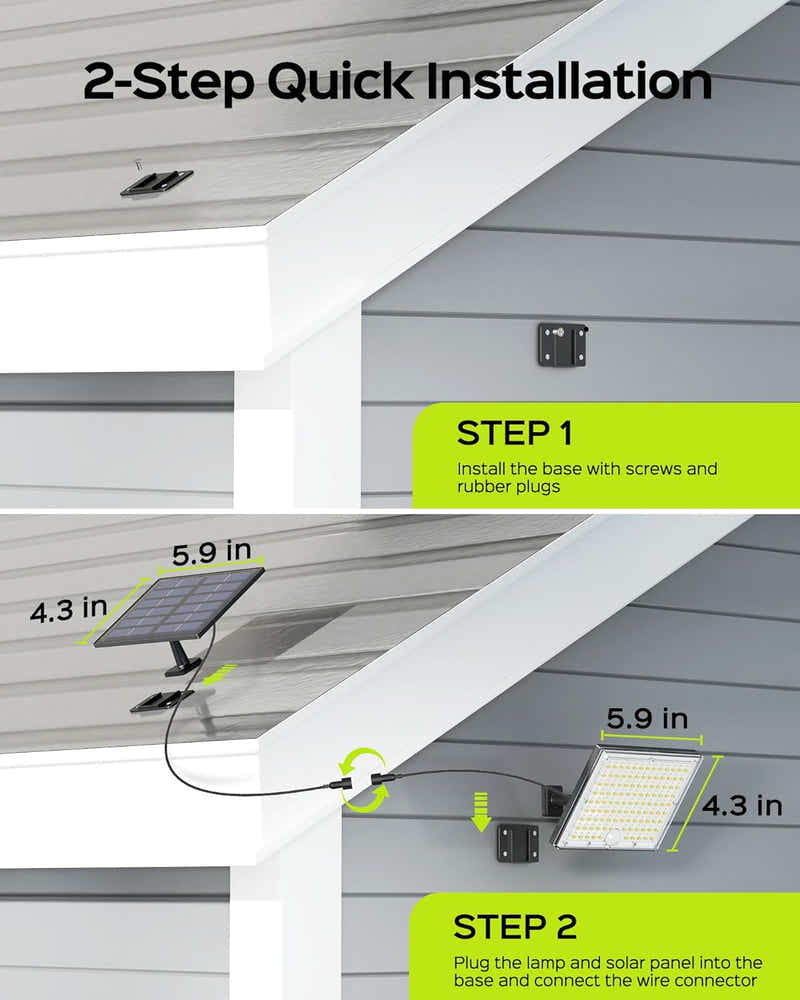 2-Step Quick Installation

STEP 1

Install the base with screws and rubber plugs

5.9 in

4.3 in

5.9 in

4.3 in

STEP 2

Plug the lamp and solar panel into the base and connect the wire connector