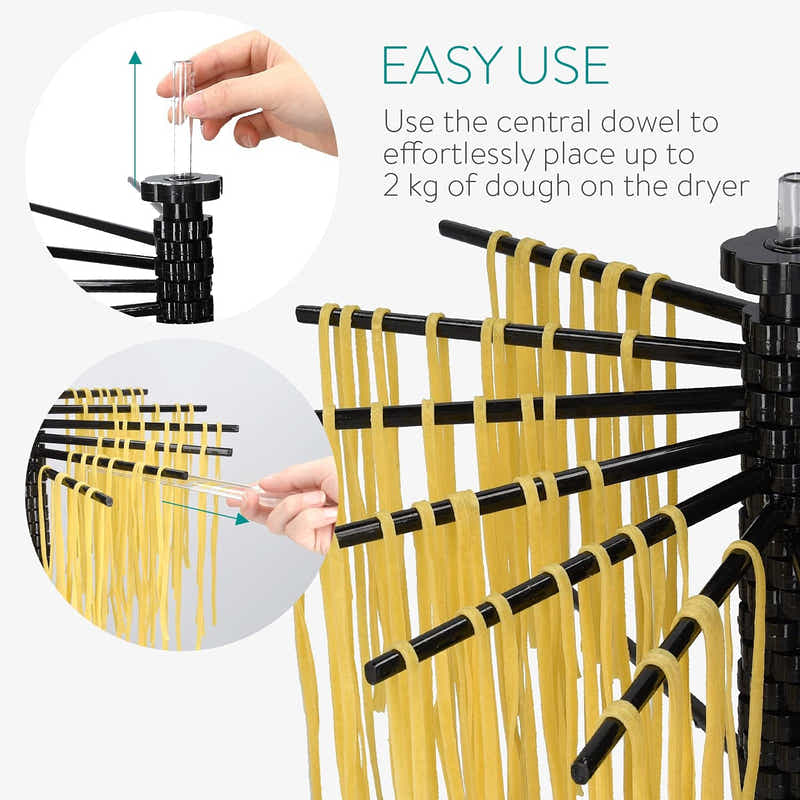 EASY USE

Use the central dowel to effortlessly place up to 2 kg of dough on the dryer