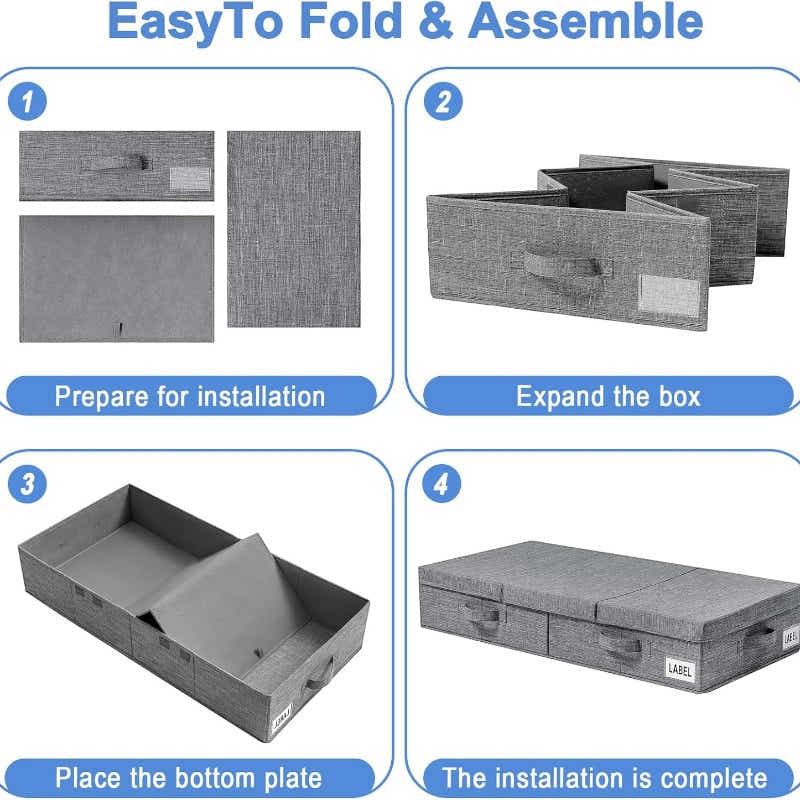 EasyTo Fold & Assemble

1

Prepare for installation

2

Expand the box

3

LABEL

Place the bottom plate

4

LABEL

LABEL

The installation is complete