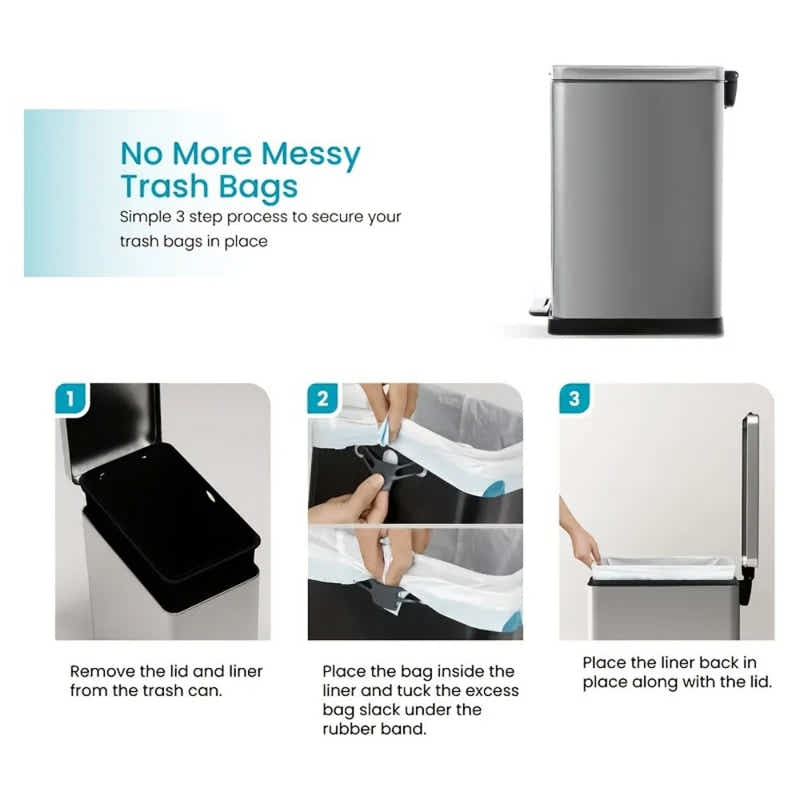 No More Messy Trash Bags

Simple 3 step process to secure your trash bags in place

1

Remove the lid and liner from the trash can.

2

Place the bag inside the liner and tuck the excess bag slack under the rubber band.

3

Place the liner back in place along with the lid.