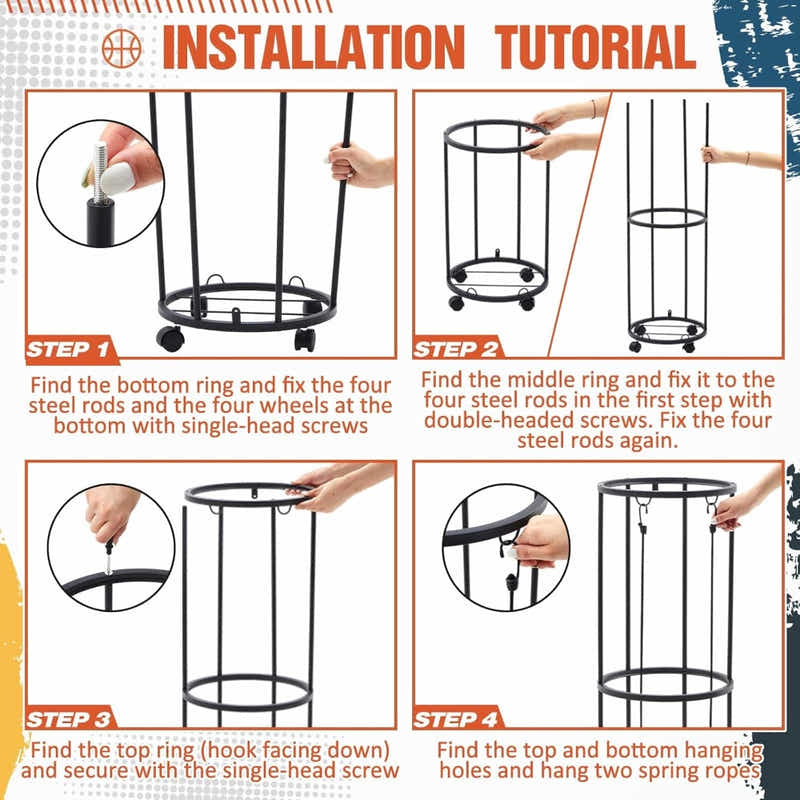 INSTALLATION TUTORIAL

STEP 1

Find the bottom ring and fix the four steel rods and the four wheels at the bottom with single-head screws

STEP 2

Find the middle ring and fix it to the four steel rods in the first step with double-headed screws. Fix the four steel rods again.

STEP 3

Find the top ring (hook facing down) and secure with the single-head screw

STEP 4

Find the top and bottom hanging holes and hang two spring ropes