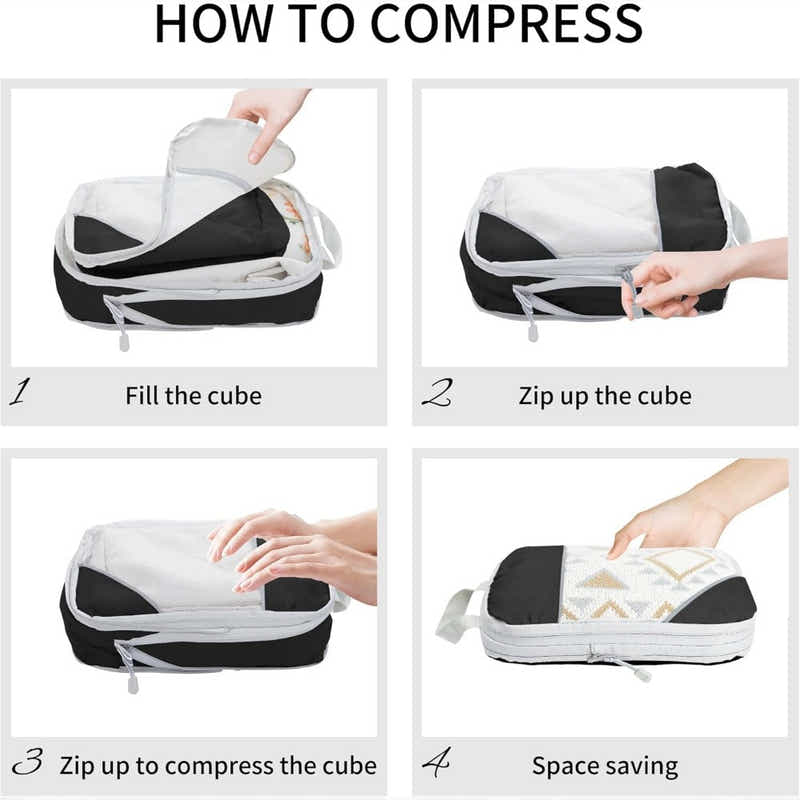 HOW TO COMPRESS

1 Fill the cube

2 Zip up the cube

3 Zip up to compress the cube

4 Space saving