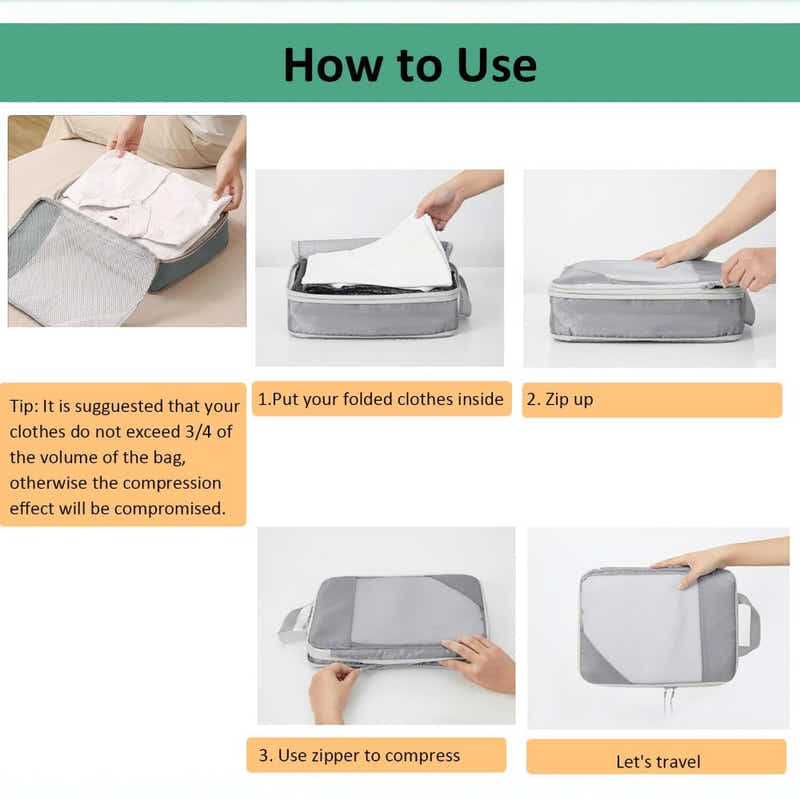 How to Use

Tip: It is sugguested that your clothes do not exceed 3/4 of the volume of the bag, otherwise the compression effect will be compromised.

1.Put your folded clothes inside

2. Zip up

3. Use zipper to compress

Let's travel