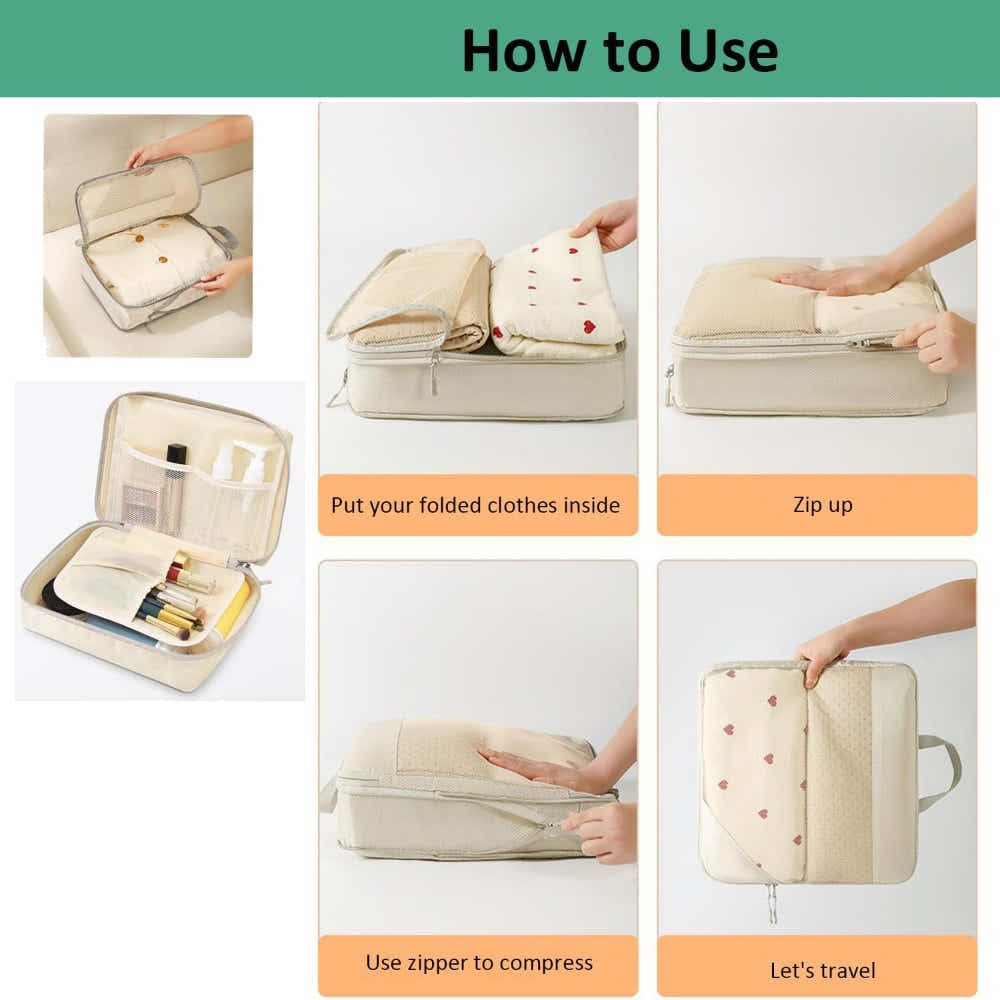 How to Use

Put your folded clothes inside

Zip up

Use zipper to compress

Let's travel