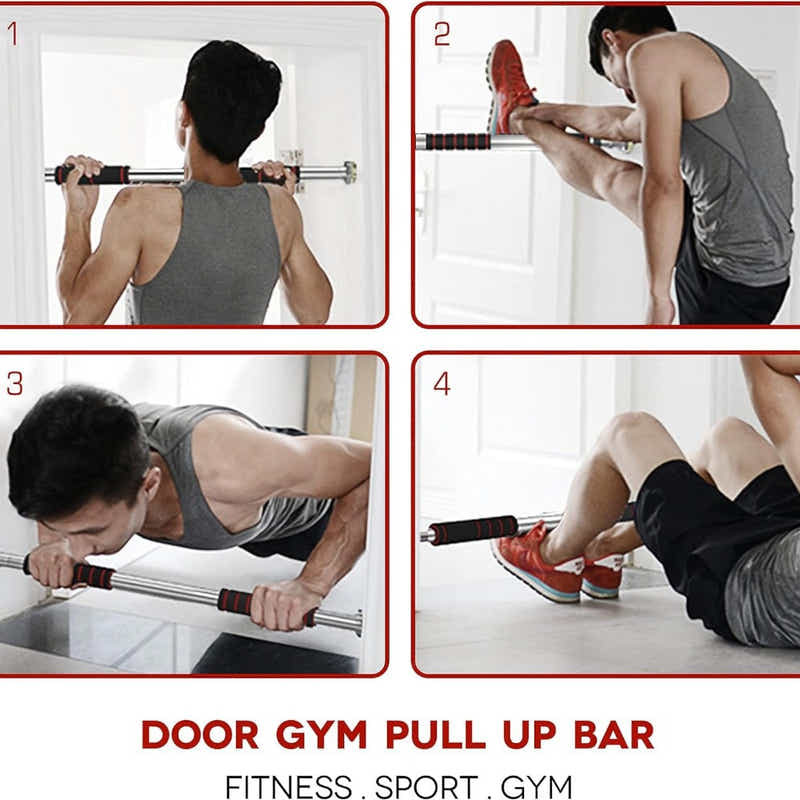 1

2

3

4

DOOR GYM PULL UP BAR

FITNESS . SPORT . GYM