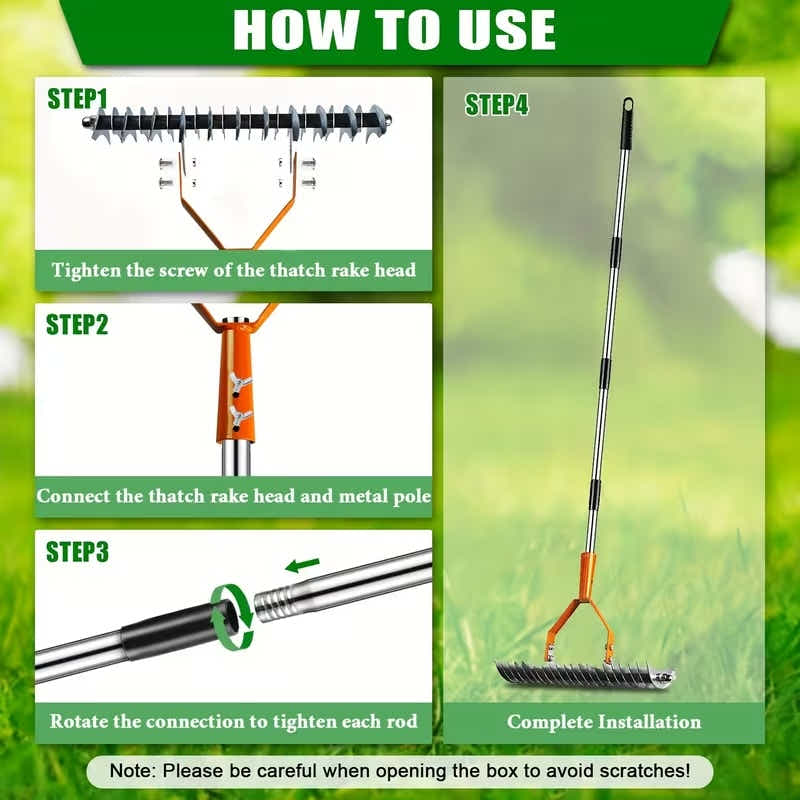 HOW TO USE

STEP1

Tighten the screw of the thatch rake head

STEP2

Connect the thatch rake head and metal pole

STEP3

Rotate the connection to tighten each rod

STEP4

Complete Installation

Note: Please be careful when opening the box to avoid scratches!