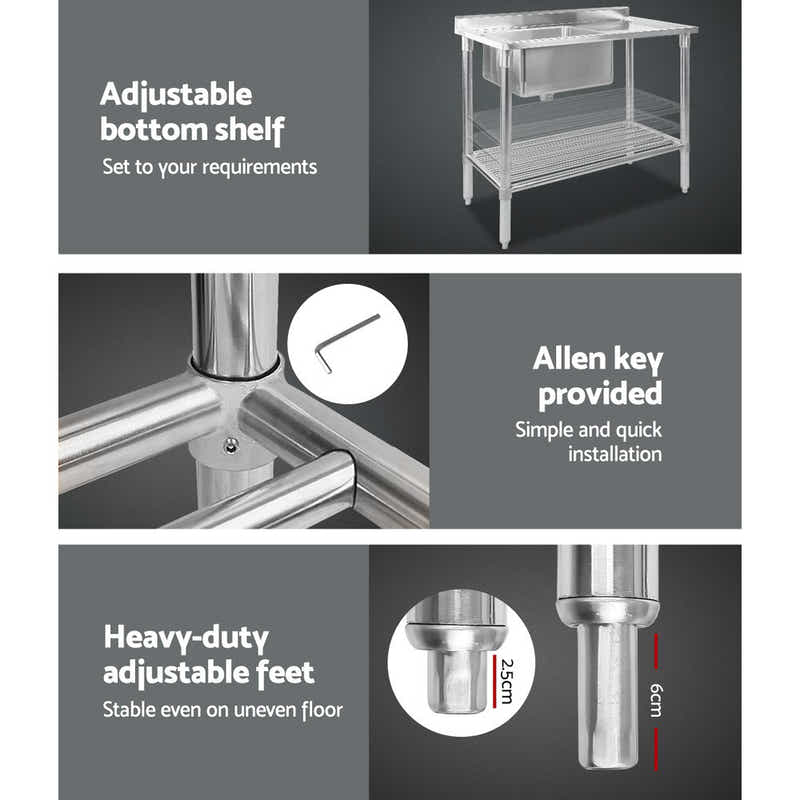 Adjustable bottom shelf
Set to your requirements

Allen key provided
Simple and quick installation

Heavy-duty adjustable feet
Stable even on uneven floor

2.5cm

6cm