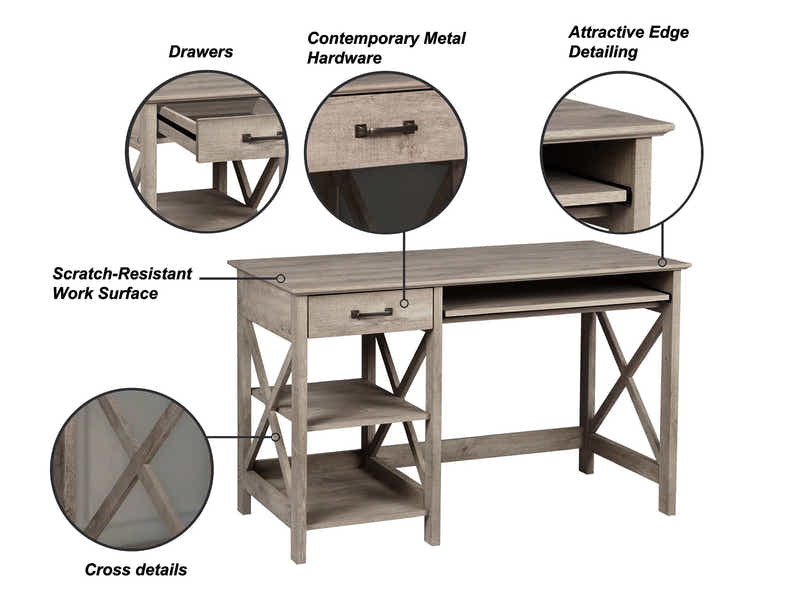 Drawers

Contemporary Metal Hardware

Attractive Edge Detailing

Scratch-Resistant Work Surface

Cross details