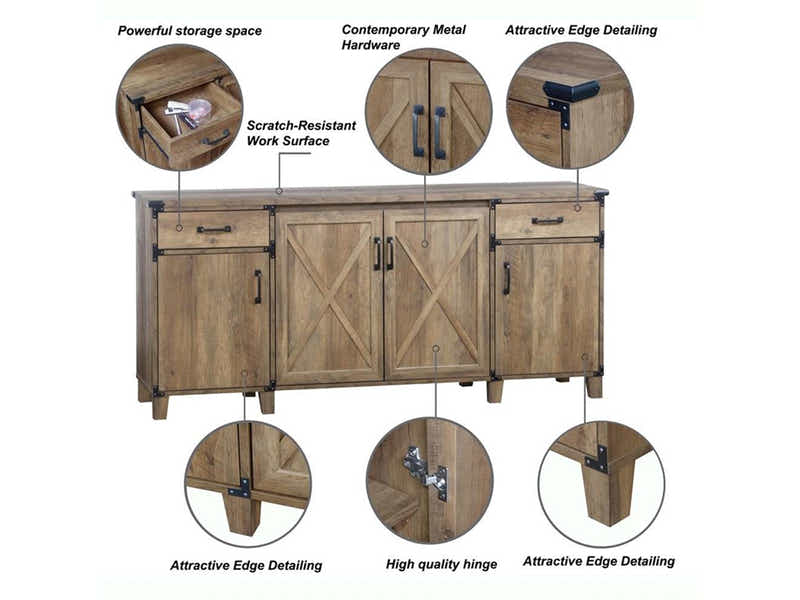 Powerful storage space

Contemporary Metal Hardware

Attractive Edge Detailing

Scratch-Resistant Work Surface

Attractive Edge Detailing

High quality hinge

Attractive Edge Detailing