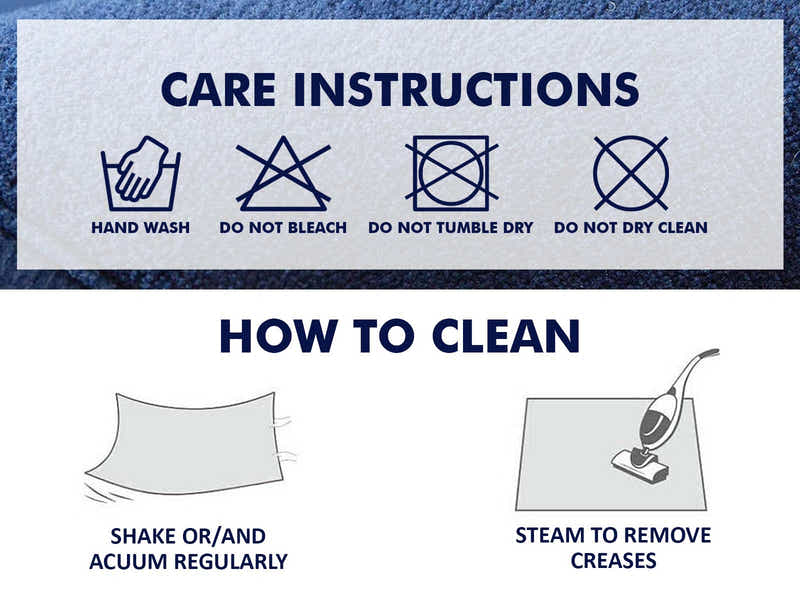 CARE INSTRUCTIONS

HAND WASH

DO NOT BLEACH

DO NOT TUMBLE DRY

DO NOT DRY CLEAN

HOW TO CLEAN

SHAKE OR/AND ACUUM REGULARLY

STEAM TO REMOVE CREASES