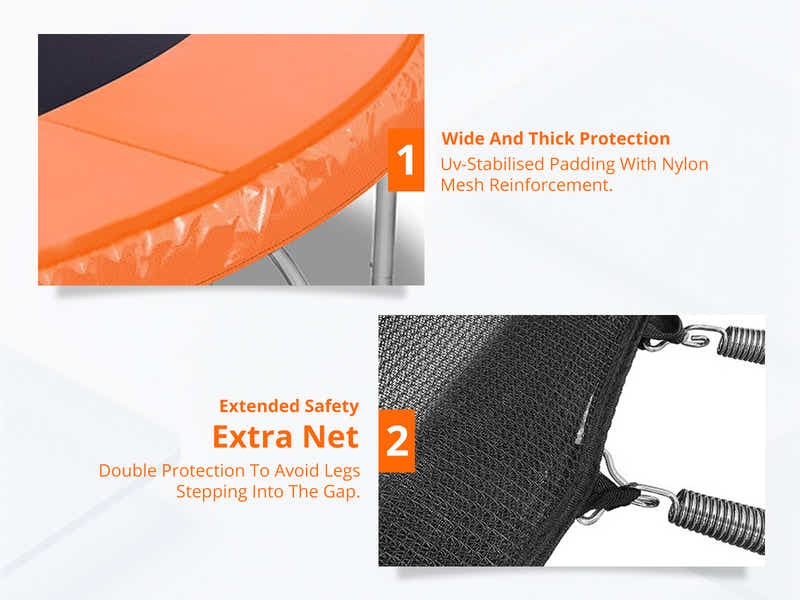 1

Wide And Thick Protection

Uv-Stabilised Padding With Nylon Mesh Reinforcement.

Extended Safety

Extra Net

2

Double Protection To Avoid Legs Stepping Into The Gap.