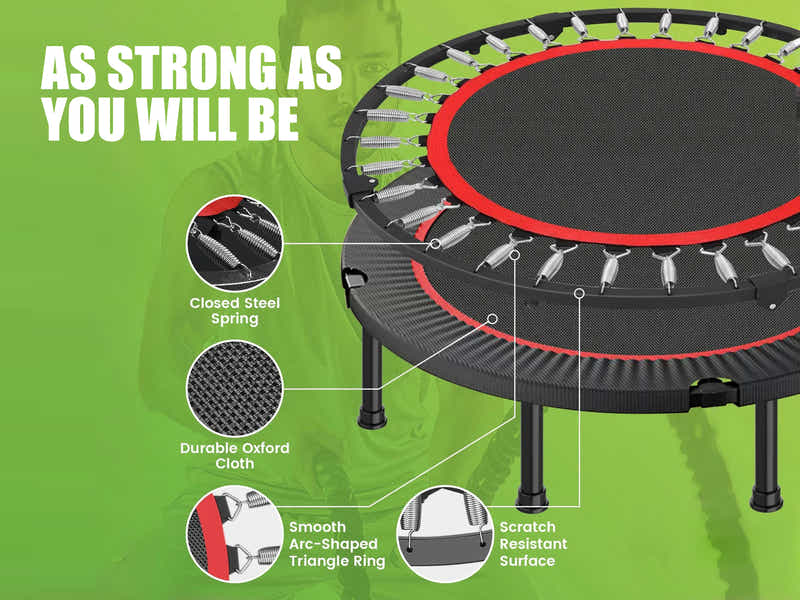 AS STRONG AS YOU WILL BE

Closed Steel Spring

Durable Oxford Cloth

Smooth Arc-Shaped Triangle Ring

Scratch Resistant Surface