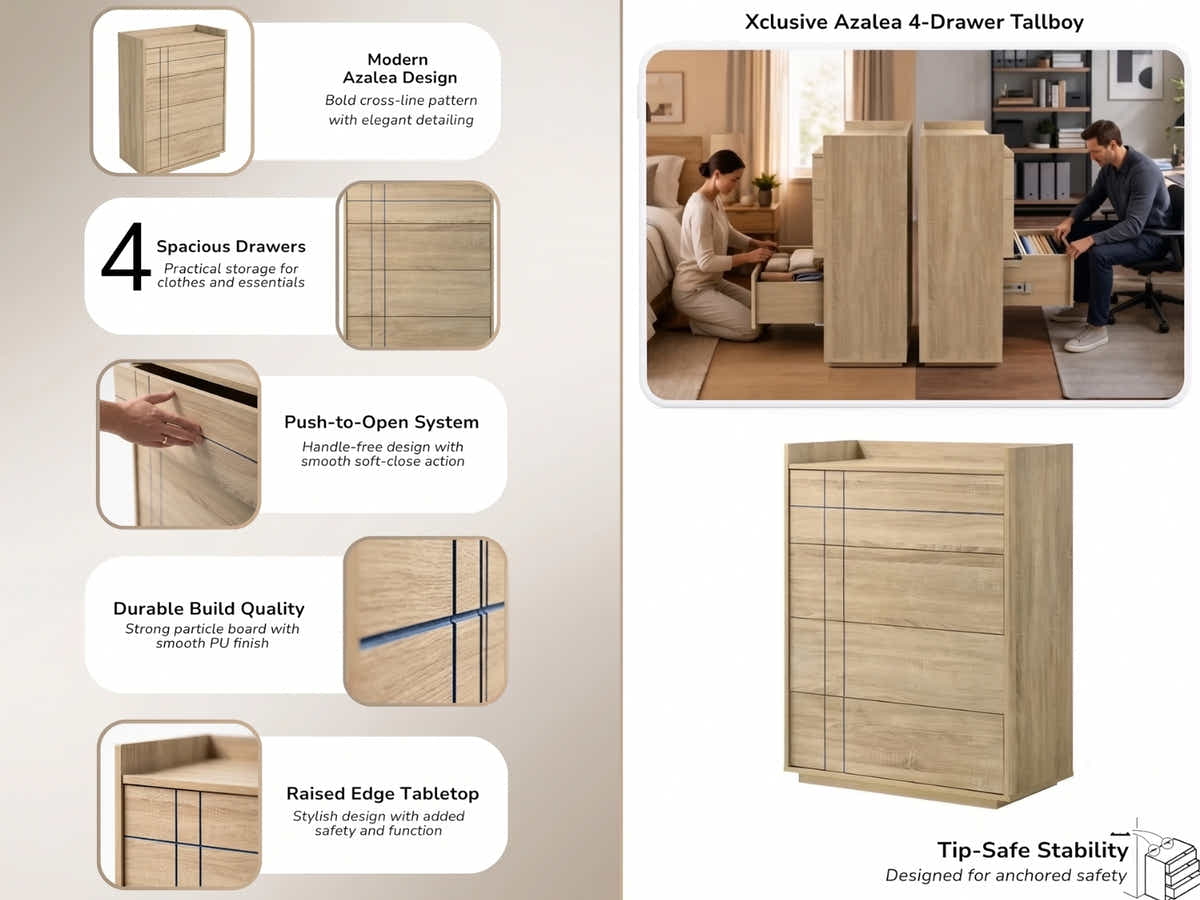 Modern Azalea Design
Bold cross-line pattern with elegant detailing

4 Spacious Drawers
Practical storage for clothes and essentials

Push-to-Open System
Handle-free design with smooth soft-close action

Durable Build Quality
Strong particle board with smooth PU finish

Raised Edge Tabletop
Stylish design with added safety and function

Xclusive Azalea 4-Drawer Tallboy

Tip-Safe Stability
Designed for anchored safety