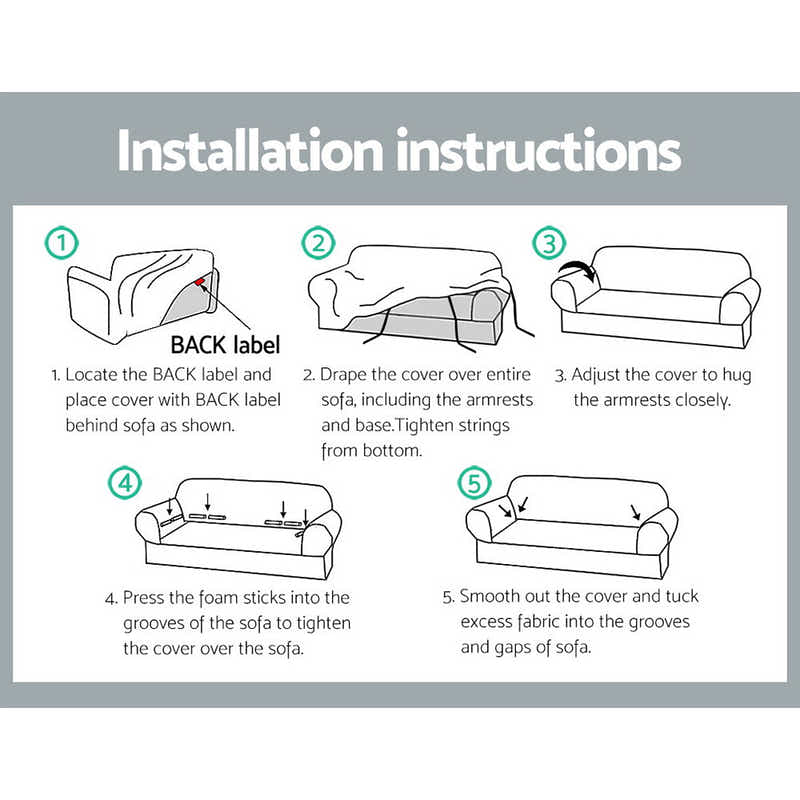 Installation instructions

1

BACK label

1. Locate the BACK label and place cover with BACK label behind sofa as shown.

2

2. Drape the cover over entire sofa, including the armrests and base.Tighten strings from bottom.

3

3. Adjust the cover to hug the armrests closely.

4

4. Press the foam sticks into the grooves of the sofa to tighten the cover over the sofa.

5

5. Smooth out the cover and tuck excess fabric into the grooves and gaps of sofa.