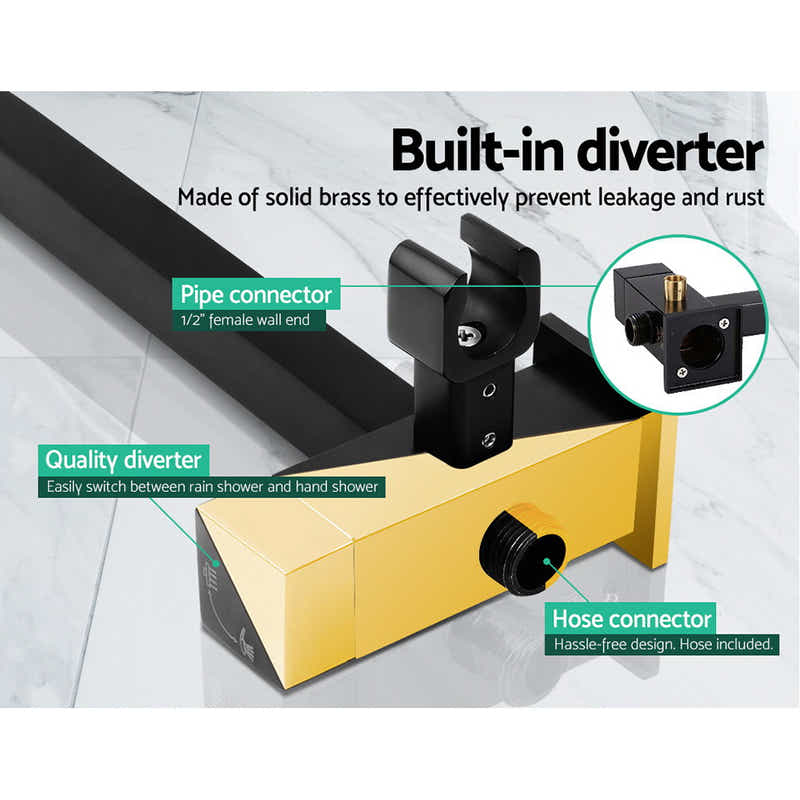 Built-in diverter
Made of solid brass to effectively prevent leakage and rust

Pipe connector
1/2" female wall end

Quality diverter
Easily switch between rain shower and hand shower

Hose connector
Hassle-free design. Hose included.