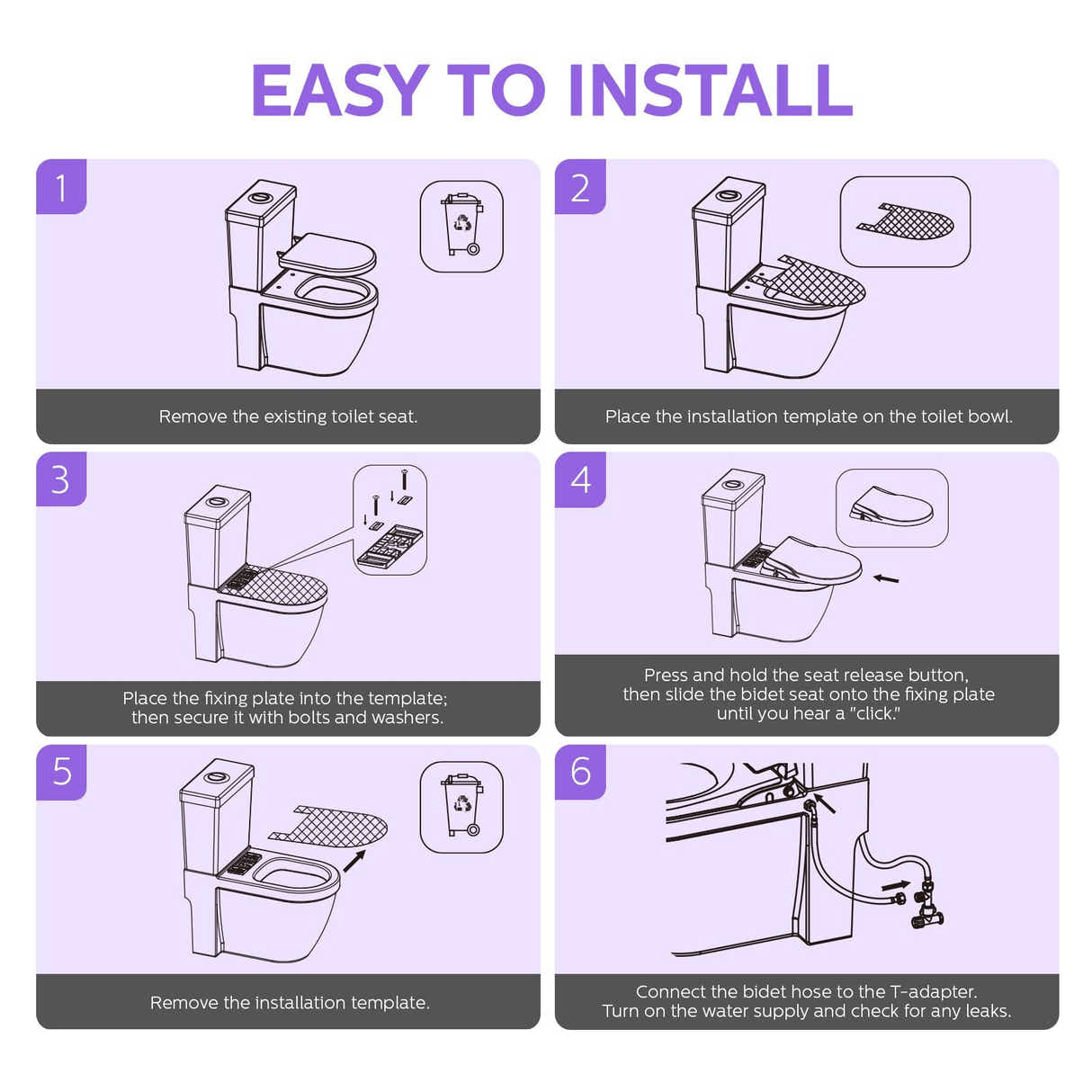 EASY TO INSTALL

1

Remove the existing toilet seat.

2

Place the installation template on the toilet bowl.

3

Place the fixing plate into the template; then secure it with bolts and washers.

4

Press and hold the seat release button, then slide the bidet seat onto the fixing plate until you hear a "click."

5

Remove the installation template.

6

Connect the bidet hose to the T-adapter. Turn on the water supply and check for any leaks.