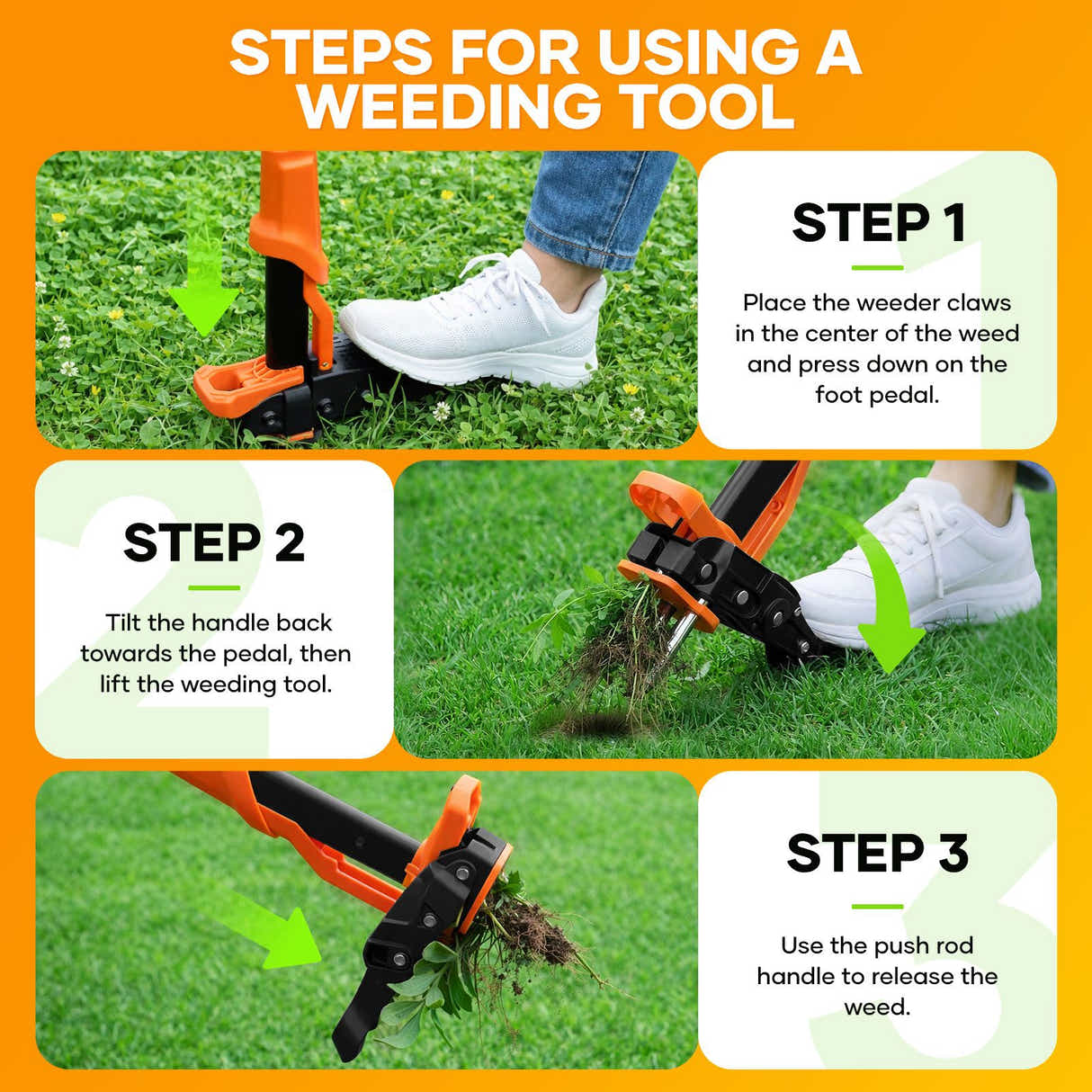 STEPS FOR USING A WEEDING TOOL

STEP 1

Place the weeder claws in the center of the weed and press down on the foot pedal.

STEP 2

Tilt the handle back towards the pedal, then lift the weeding tool.

STEP 3

Use the push rod handle to release the weed.