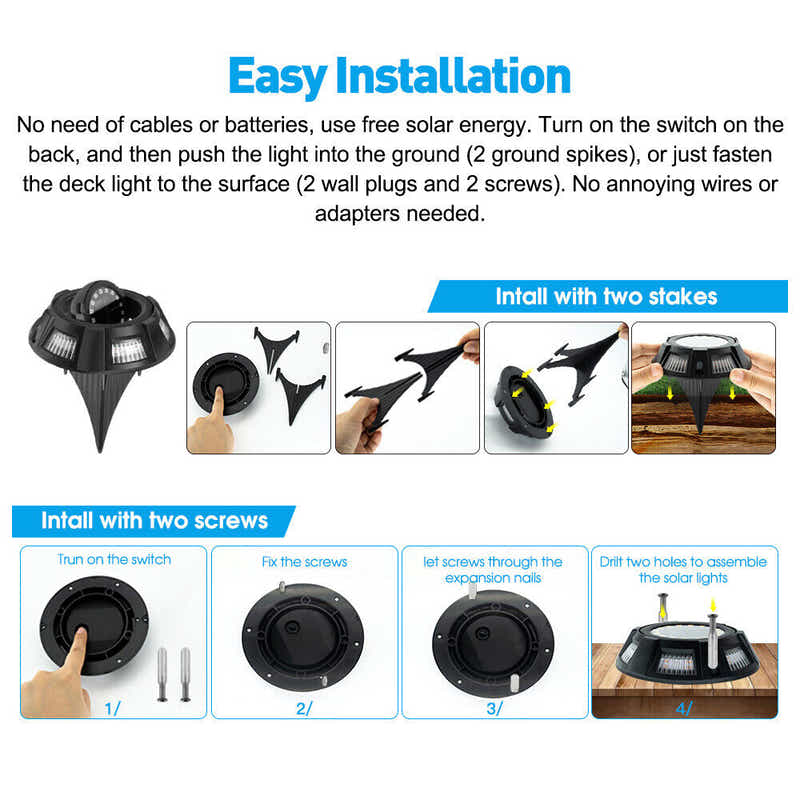 Easy Installation

No need of cables or batteries, use free solar energy. Turn on the switch on the back, and then push the light into the ground (2 ground spikes), or just fasten the deck light to the surface (2 wall plugs and 2 screws). No annoying wires or adapters needed.

Intall with two stakes

Intall with two screws

Trun on the switch

1/

Fix the screws

2/

let screws through the expansion nails

3/

Drill two holes to assemble the solar lights

4/