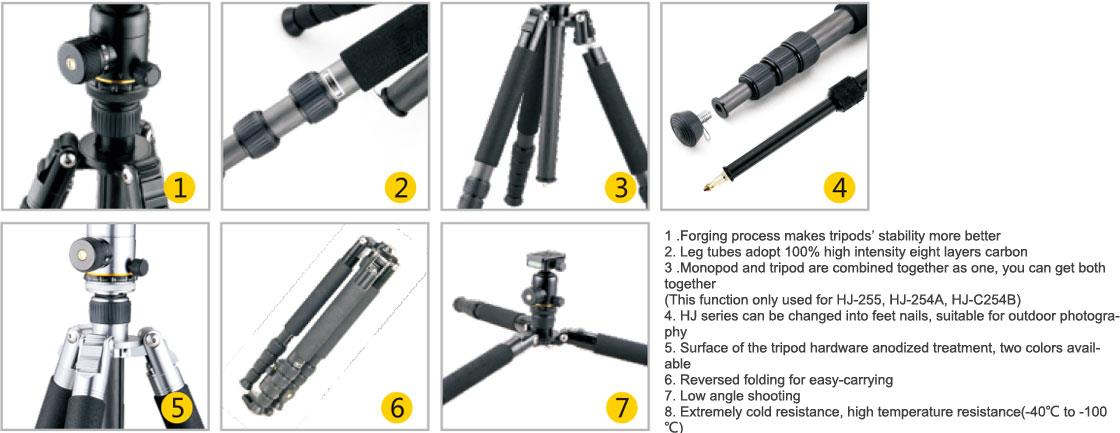 1

2

3

4

5

6

7

1 .Forging process makes tripods' stability more better
2. Leg tubes adopt 100% high intensity eight layers carbon
3 .Monopod and tripod are combined together as one, you can get both together
(This function only used for HJ-255, HJ-254A, HJ-C254B)
4. HJ series can be changed into feet nails, suitable for outdoor photography
5. Surface of the tripod hardware anodized treatment, two colors available
6. Reversed folding for easy-carrying
7. Low angle shooting
8. Extremely cold resistance, high temperature resistance(-40℃ to -100 ℃)