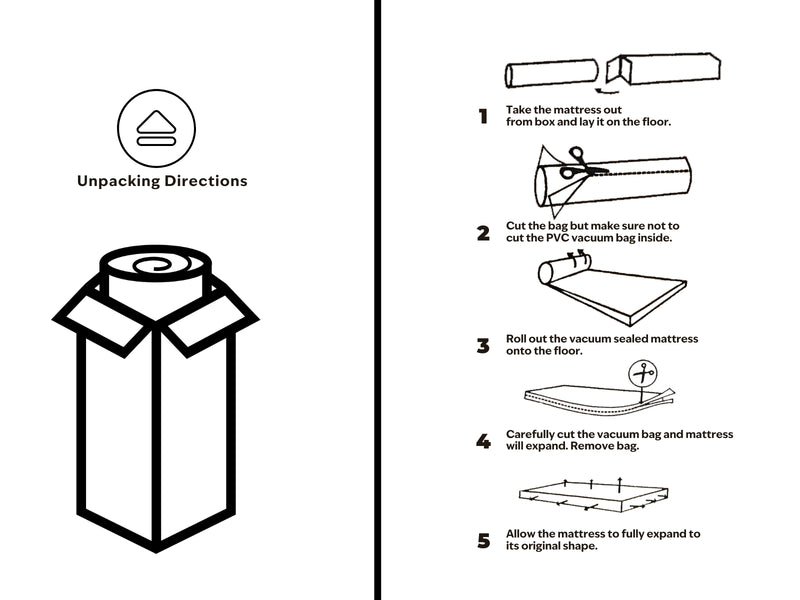 Unpacking Directions

1 Take the mattress out from box and lay it on the floor.

2 Cut the bag but make sure not to cut the PVC vacuum bag inside.

3 Roll out the vacuum sealed mattress onto the floor.

4 Carefully cut the vacuum bag and mattress will expand. Remove bag.

5 Allow the mattress to fully expand to its original shape.