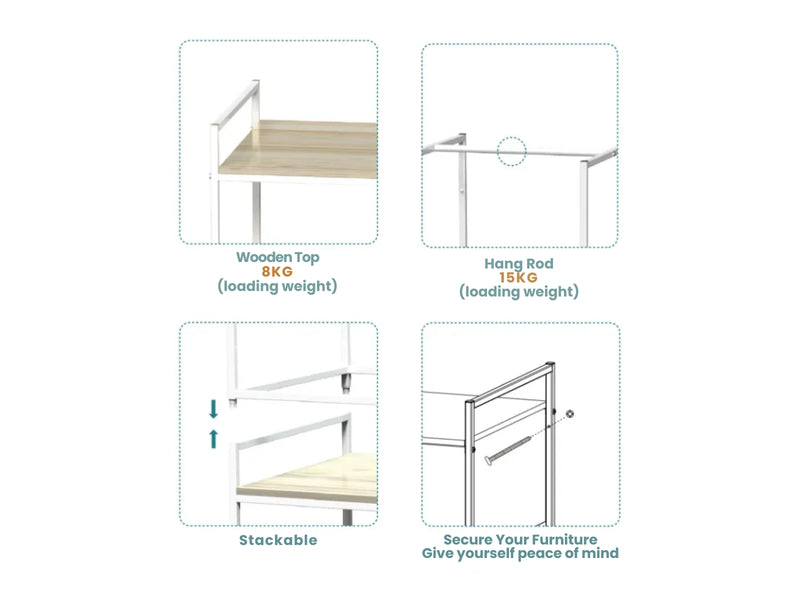 Wooden Top
8KG
(loading weight)

Hang Rod
15KG
(loading weight)

Stackable

Secure Your Furniture
Give yourself peace of mind