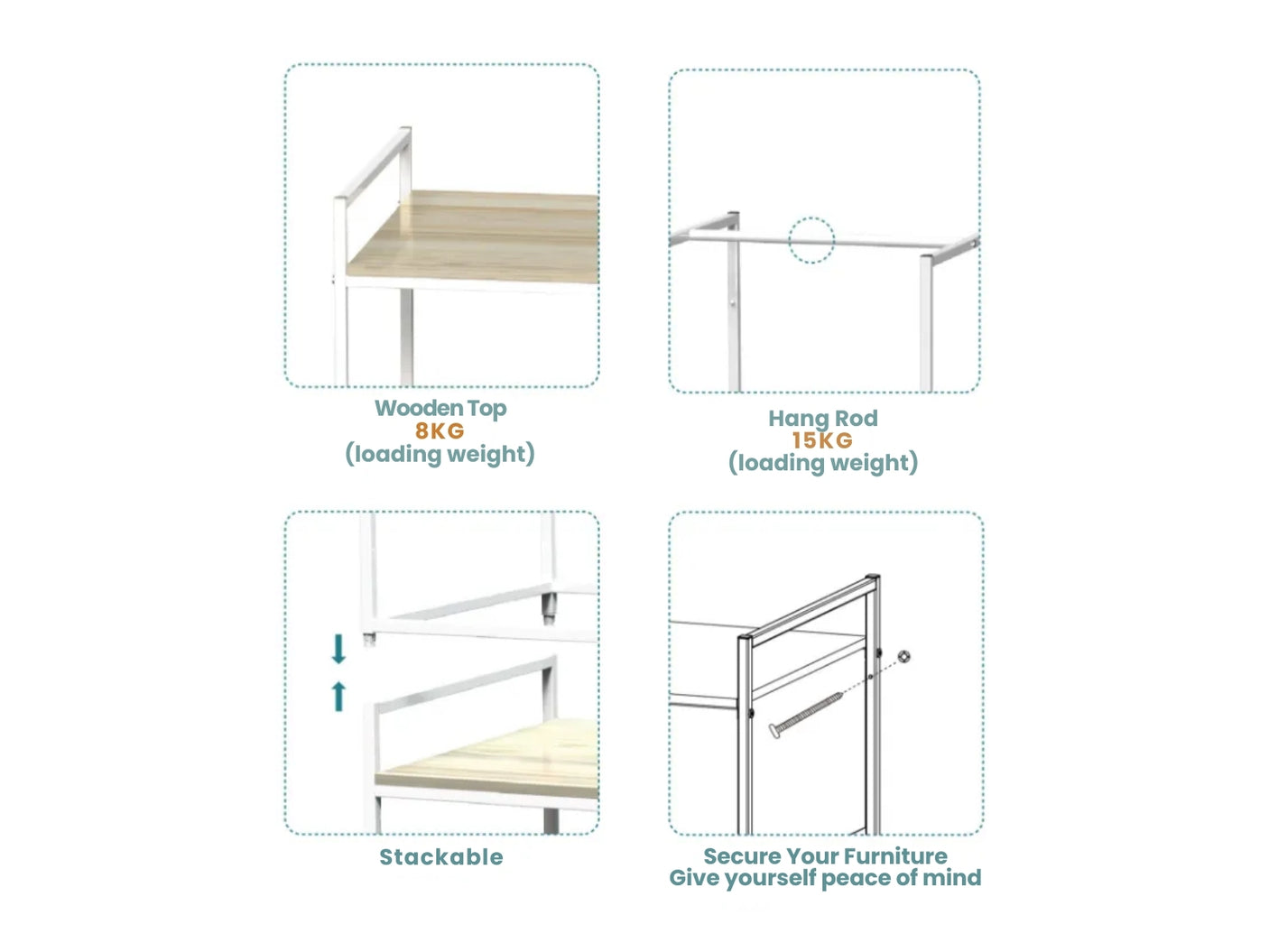 Wooden Top
8KG
(loading weight)

Hang Rod
15KG
(loading weight)

Stackable

Secure Your Furniture
Give yourself peace of mind