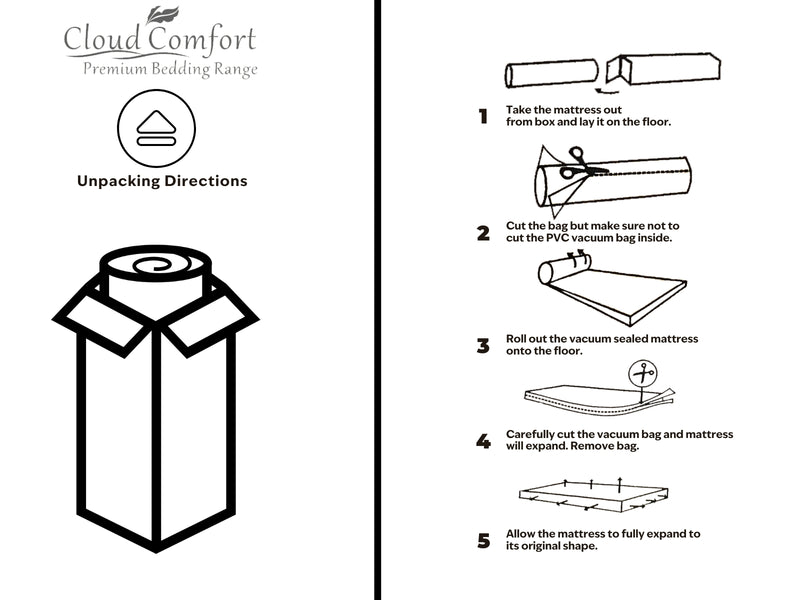 Cloud Comfort
Premium Bedding Range

Unpacking Directions

1 Take the mattress out from box and lay it on the floor.

2 Cut the bag but make sure not to cut the PVC vacuum bag inside.

3 Roll out the vacuum sealed mattress onto the floor.

4 Carefully cut the vacuum bag and mattress will expand. Remove bag.

5 Allow the mattress to fully expand to its original shape.