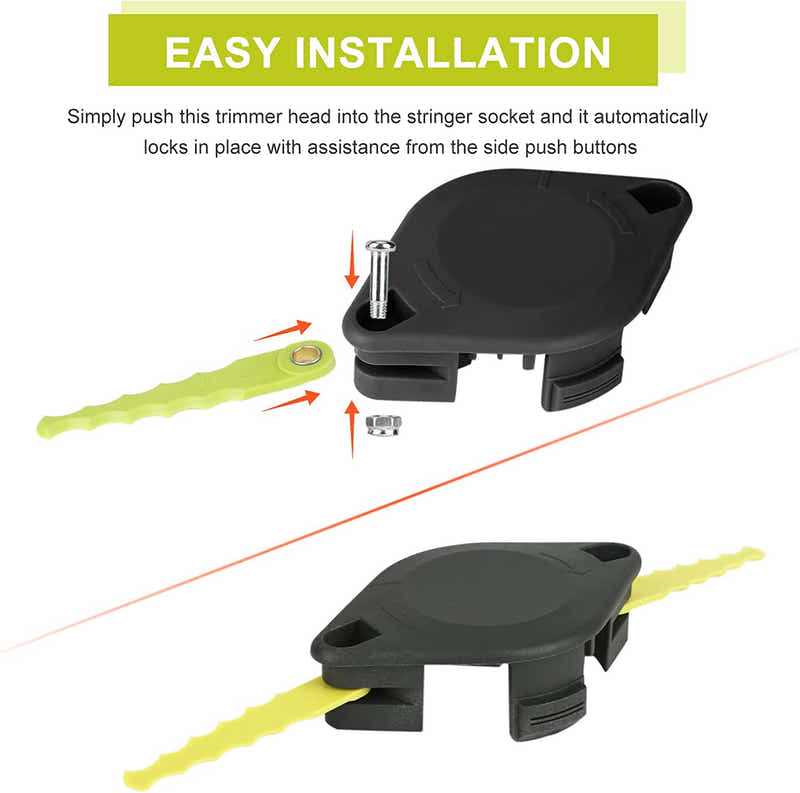 EASY INSTALLATION

Simply push this trimmer head into the stringer socket and it automatically locks in place with assistance from the side push buttons