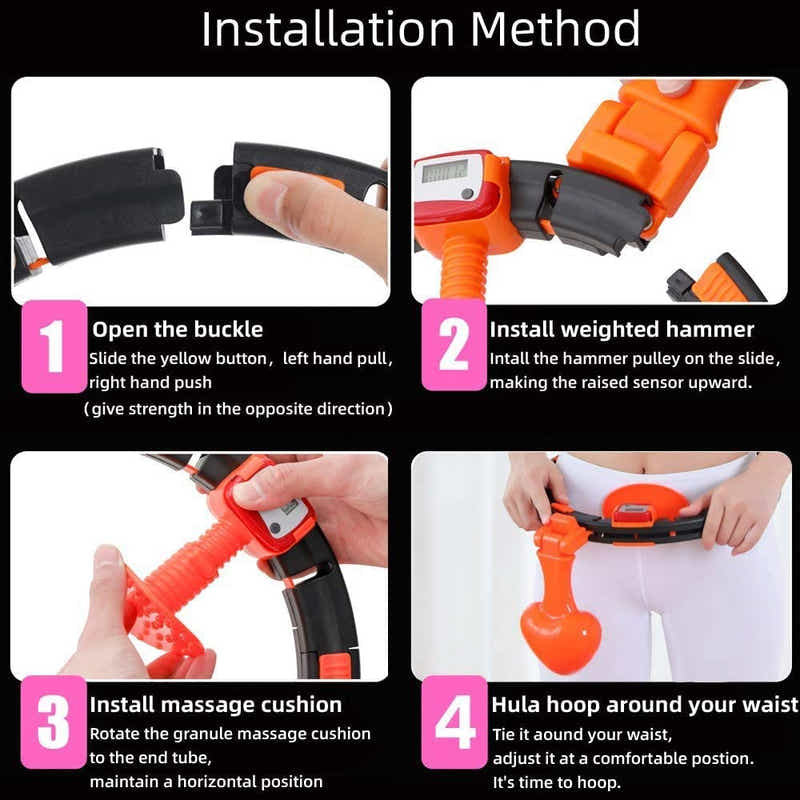 Installation Method

1 Open the buckle
Slide the yellow button, left hand pull, right hand push
(give strength in the opposite direction)

2 Install weighted hammer
Intall the hammer pulley on the slide, making the raised sensor upward.

3 Install massage cushion
Rotate the granule massage cushion to the end tube, maintain a horizontal position

4 Hula hoop around your waist
Tie it aound your waist, adjust it at a comfortable postion. It's time to hoop.