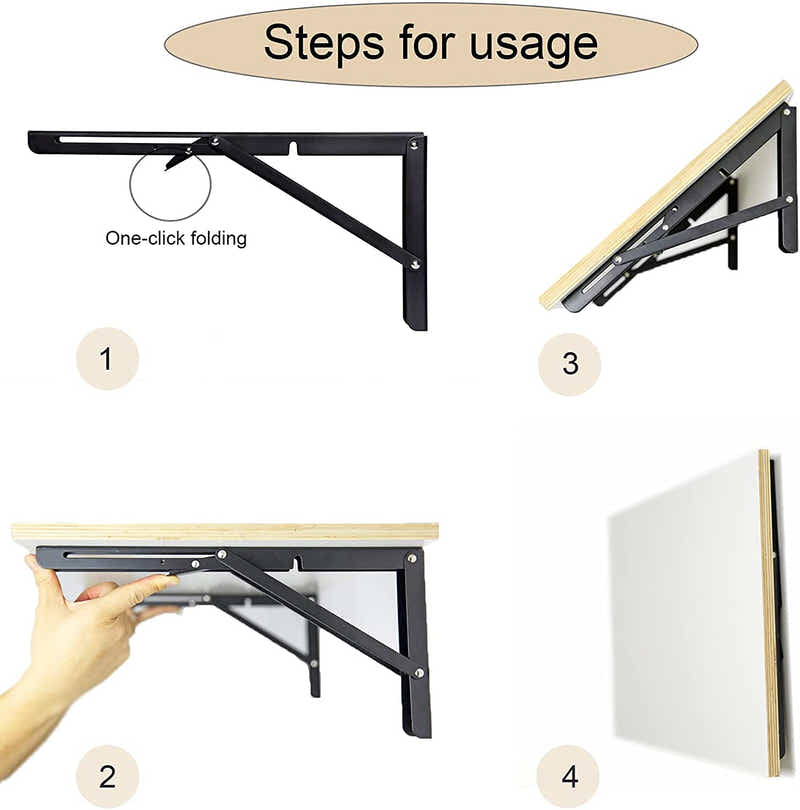 Steps for usage

One-click folding

1

3

2

4