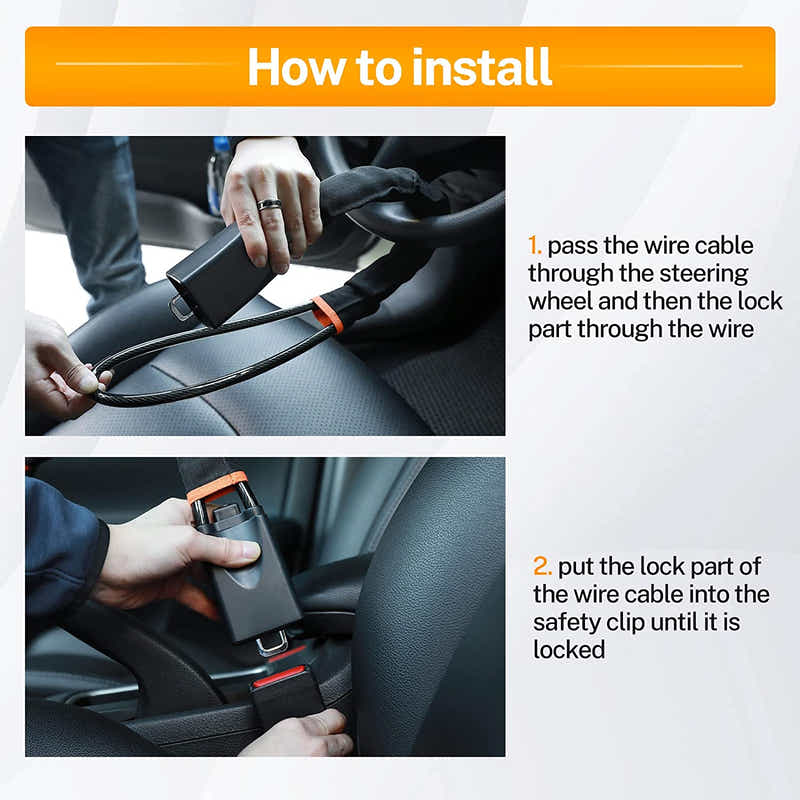 How to install

1. pass the wire cable through the steering wheel and then the lock part through the wire

2. put the lock part of the wire cable into the safety clip until it is locked