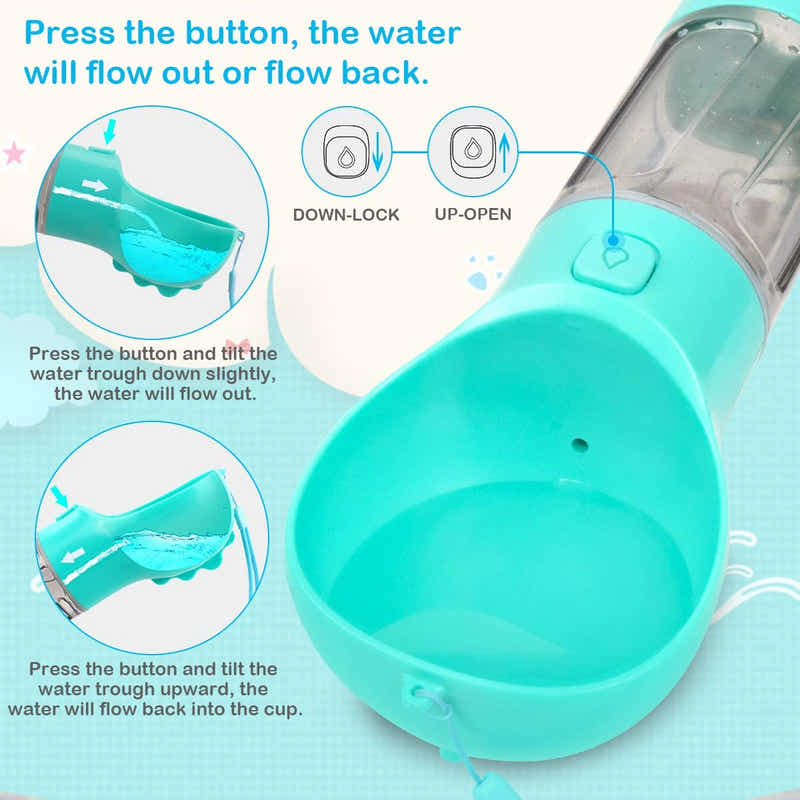 Press the button, the water will flow out or flow back.

DOWN-LOCK

UP-OPEN

Press the button and tilt the water trough down slightly, the water will flow out.

Press the button and tilt the water trough upward, the water will flow back into the cup.